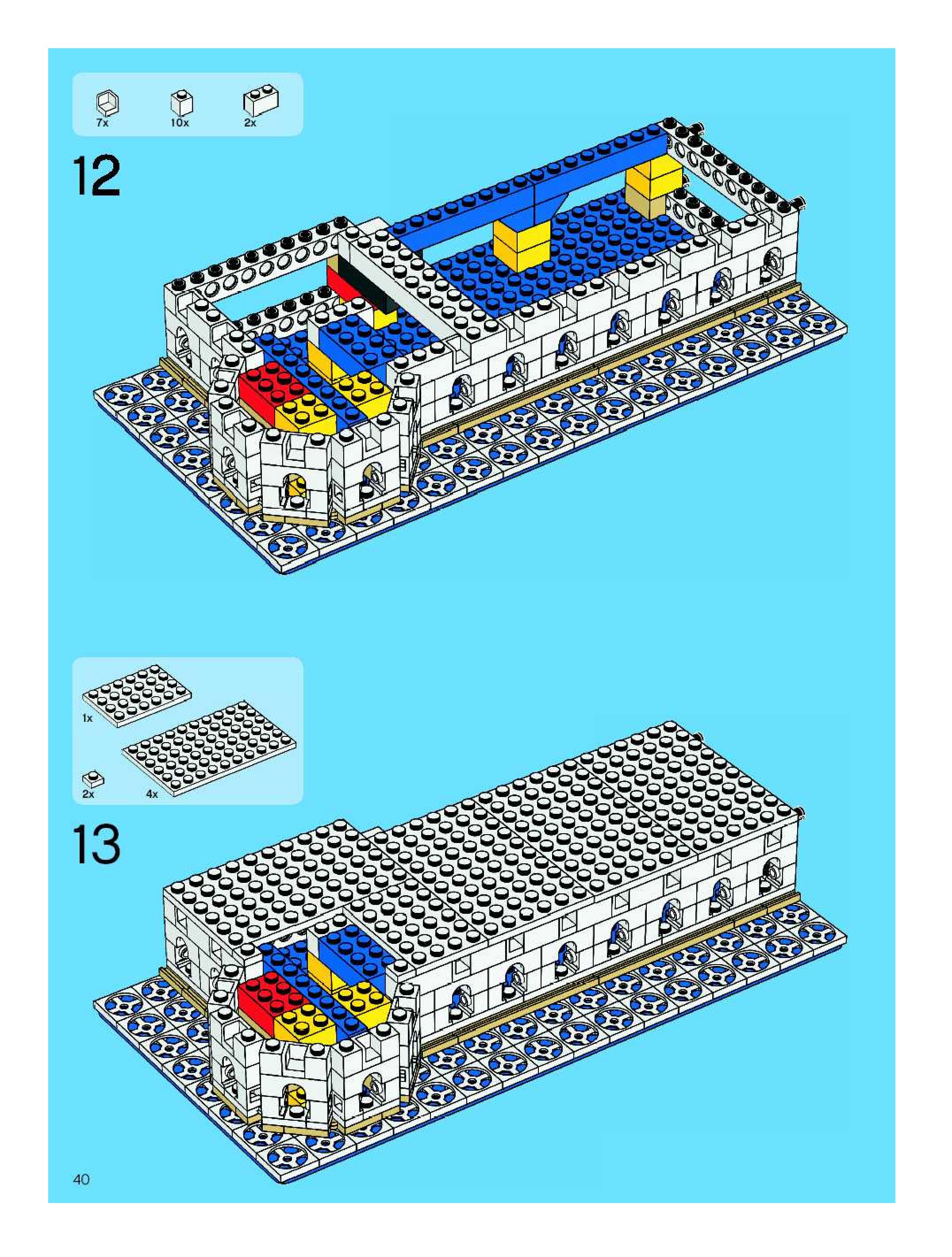 7x
10x
2x

12

1x
2x
4x

13

40