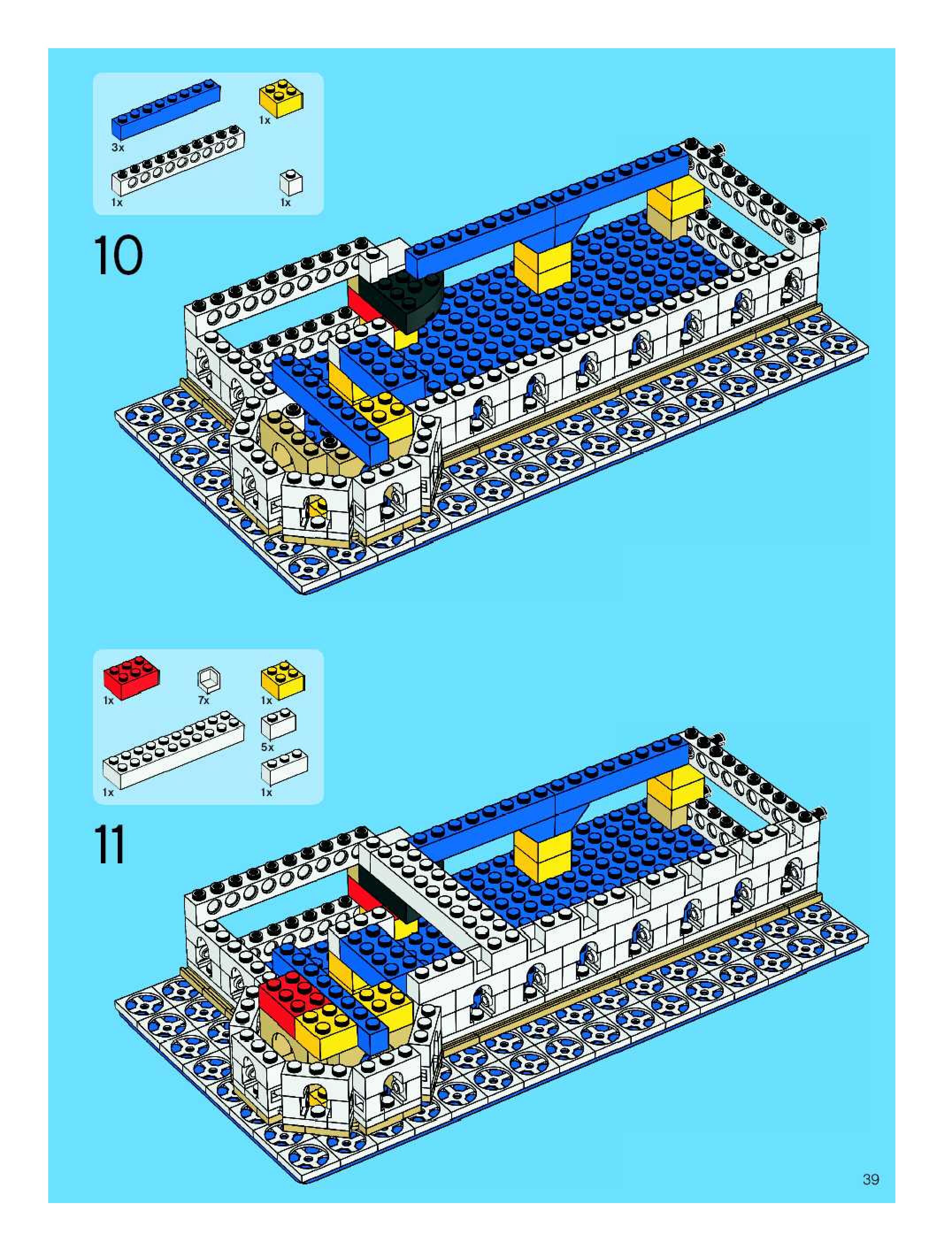 3x

1x

1x

1x

10

1x

7x

1x

5x

1x

1x

11

39