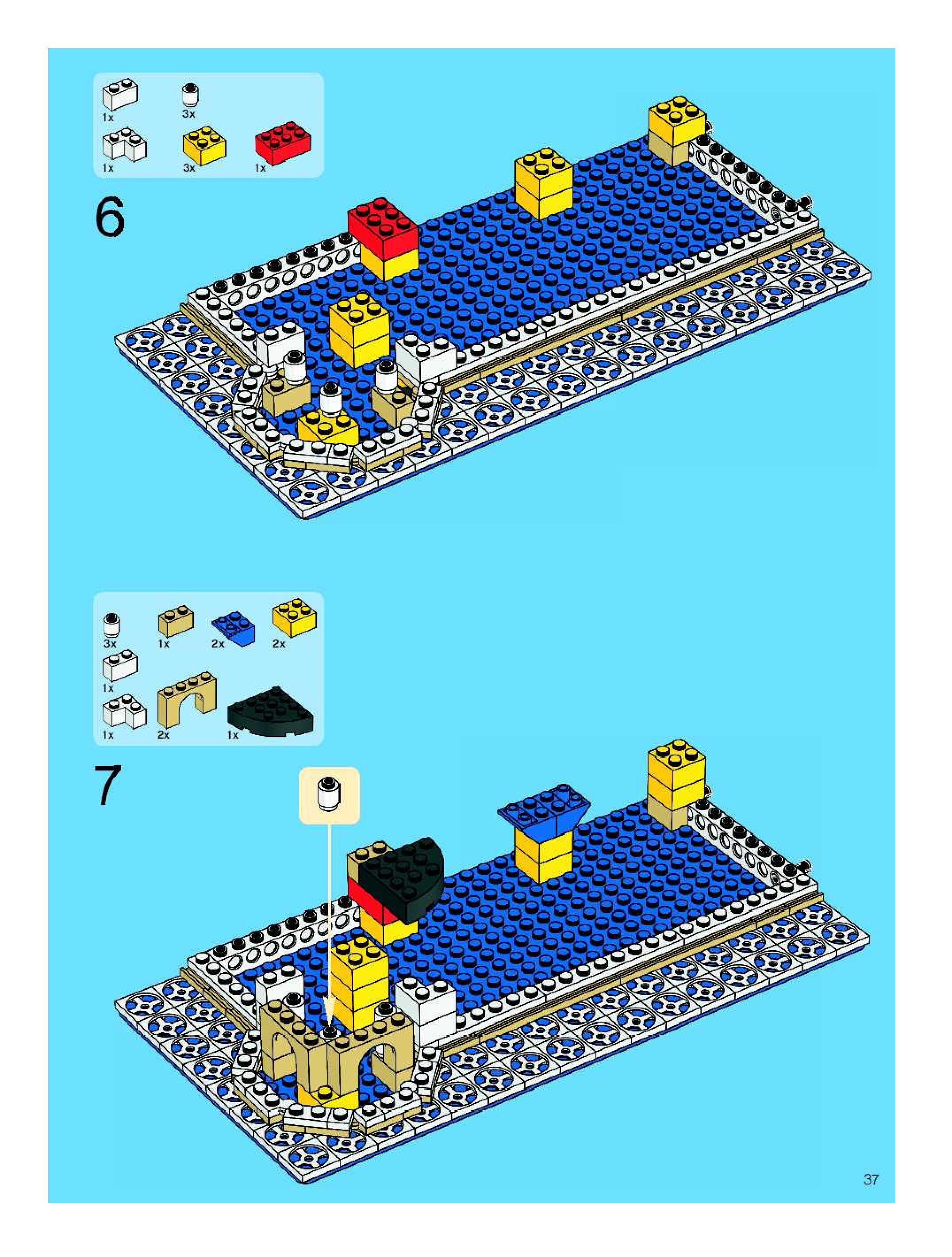 1x
3x
1x
3x
1x

6

3x
1x
2x
2x
1x
1x
2x
1x

7

37