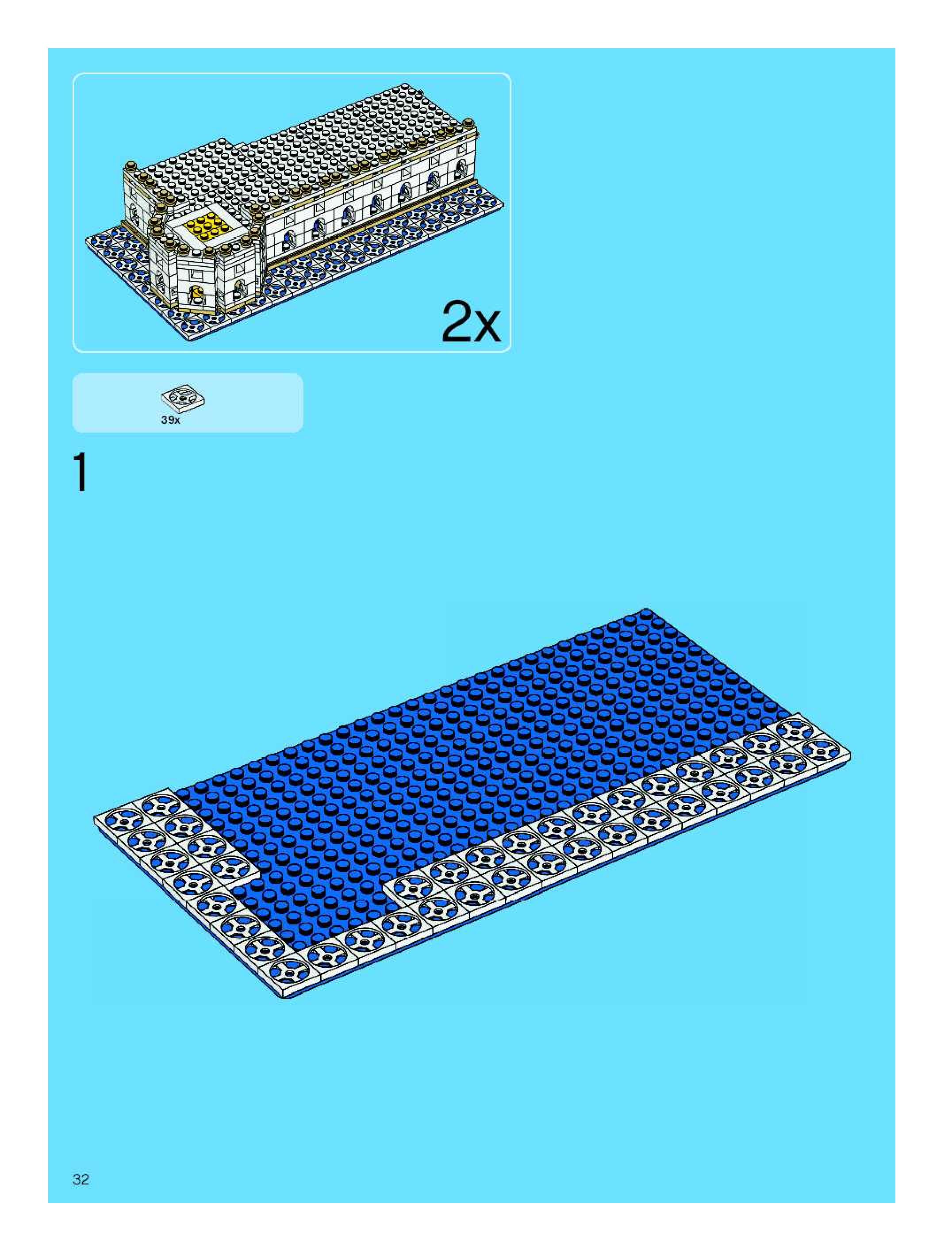 2x

39x

1

32