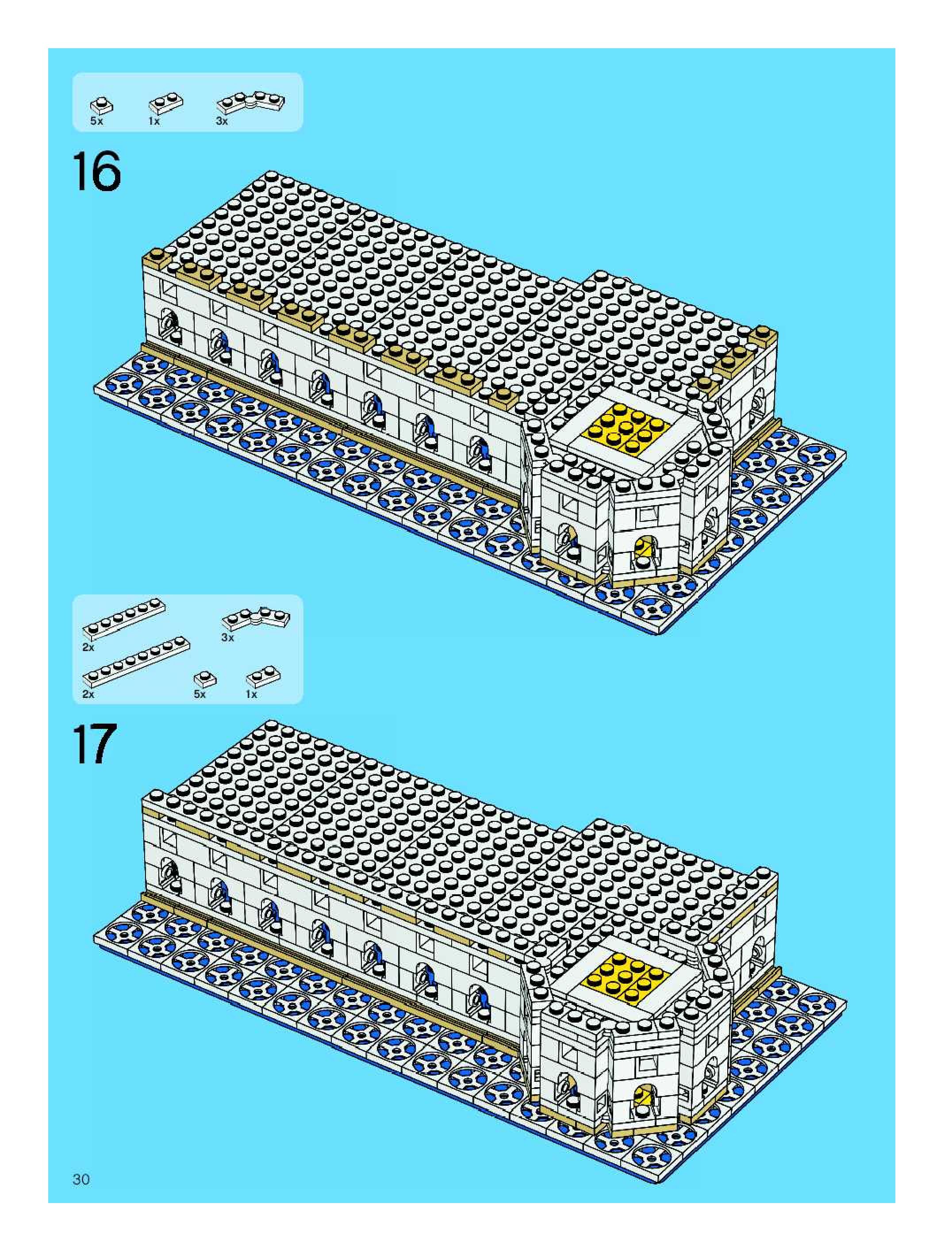 5x
1x
3x

16

2x
3x
2x
5x
1x

17

30