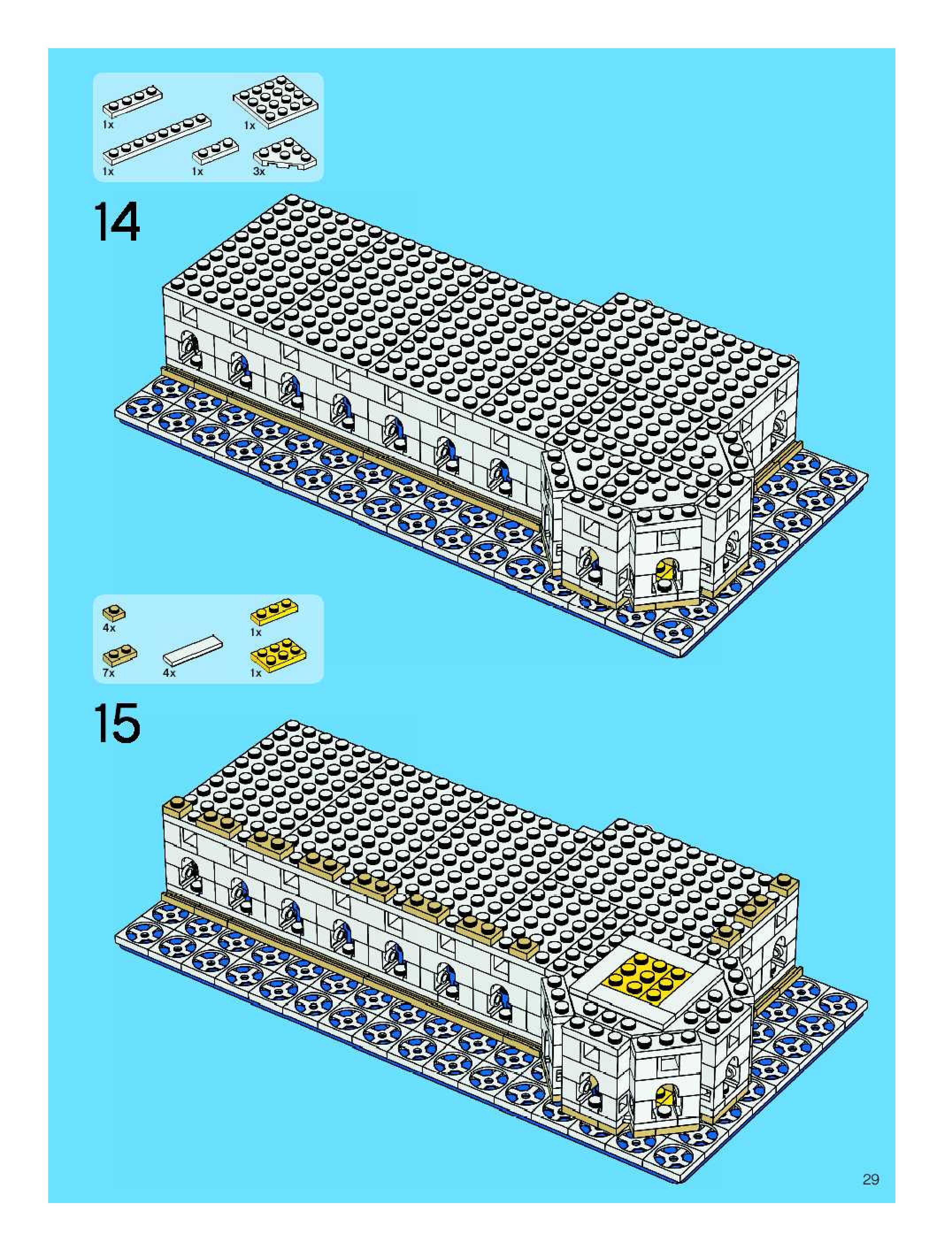 1x
1x
1x
1x
3x

14

4x
1x
7x
4x
1x

15

29