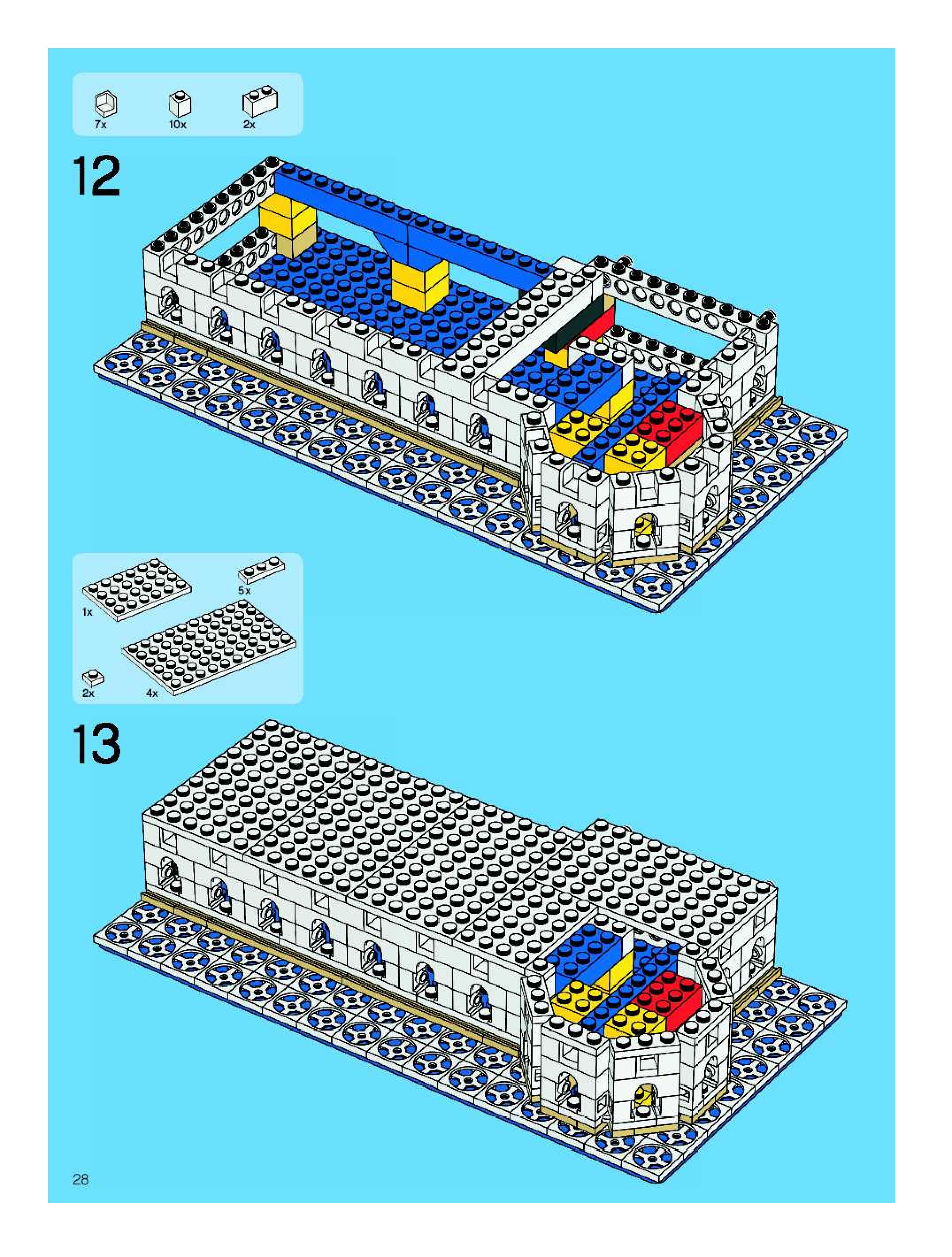 7x
10x
2x

12

5x
1x
2x
4x

13

28