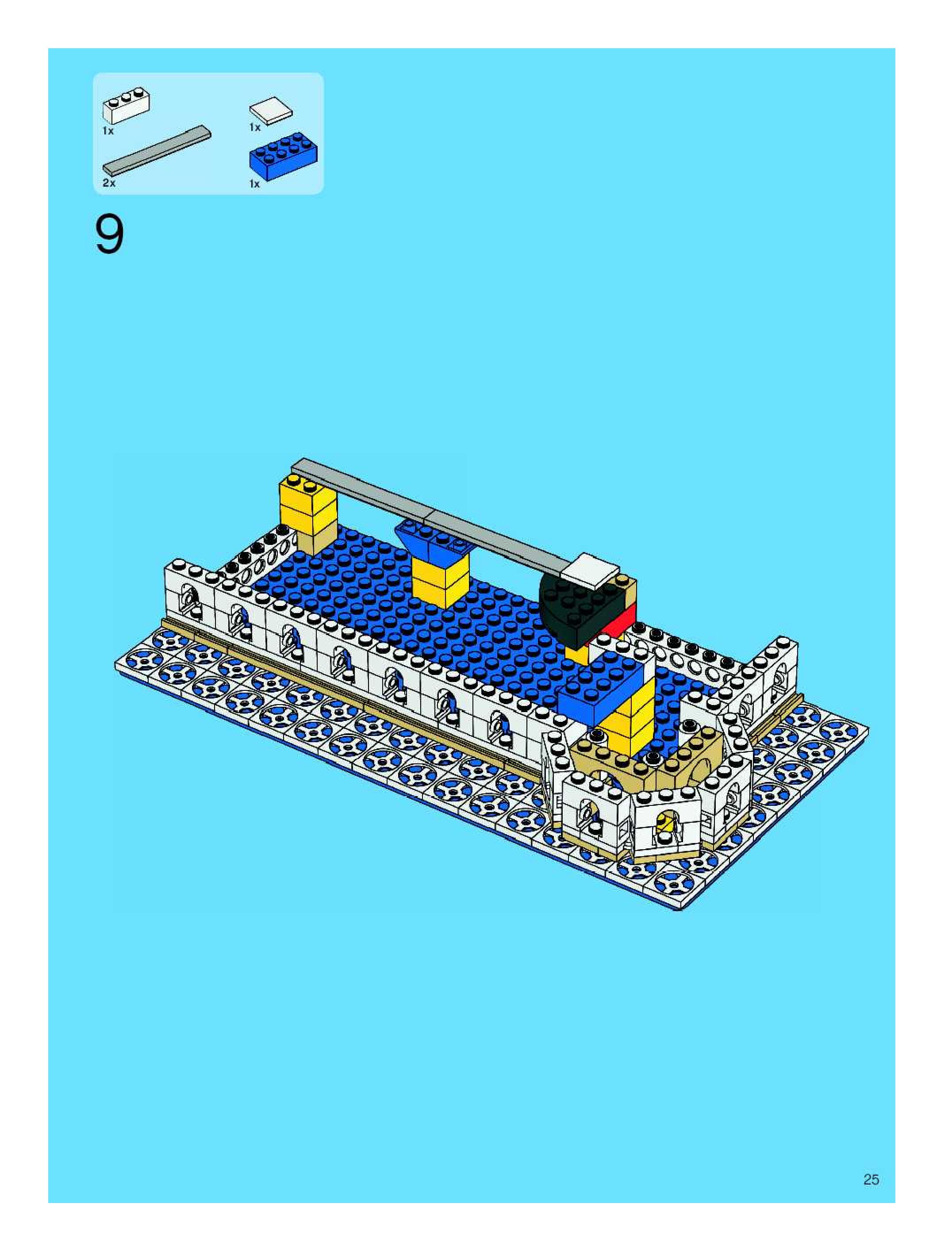 1x
1x
2x
1x

9

25