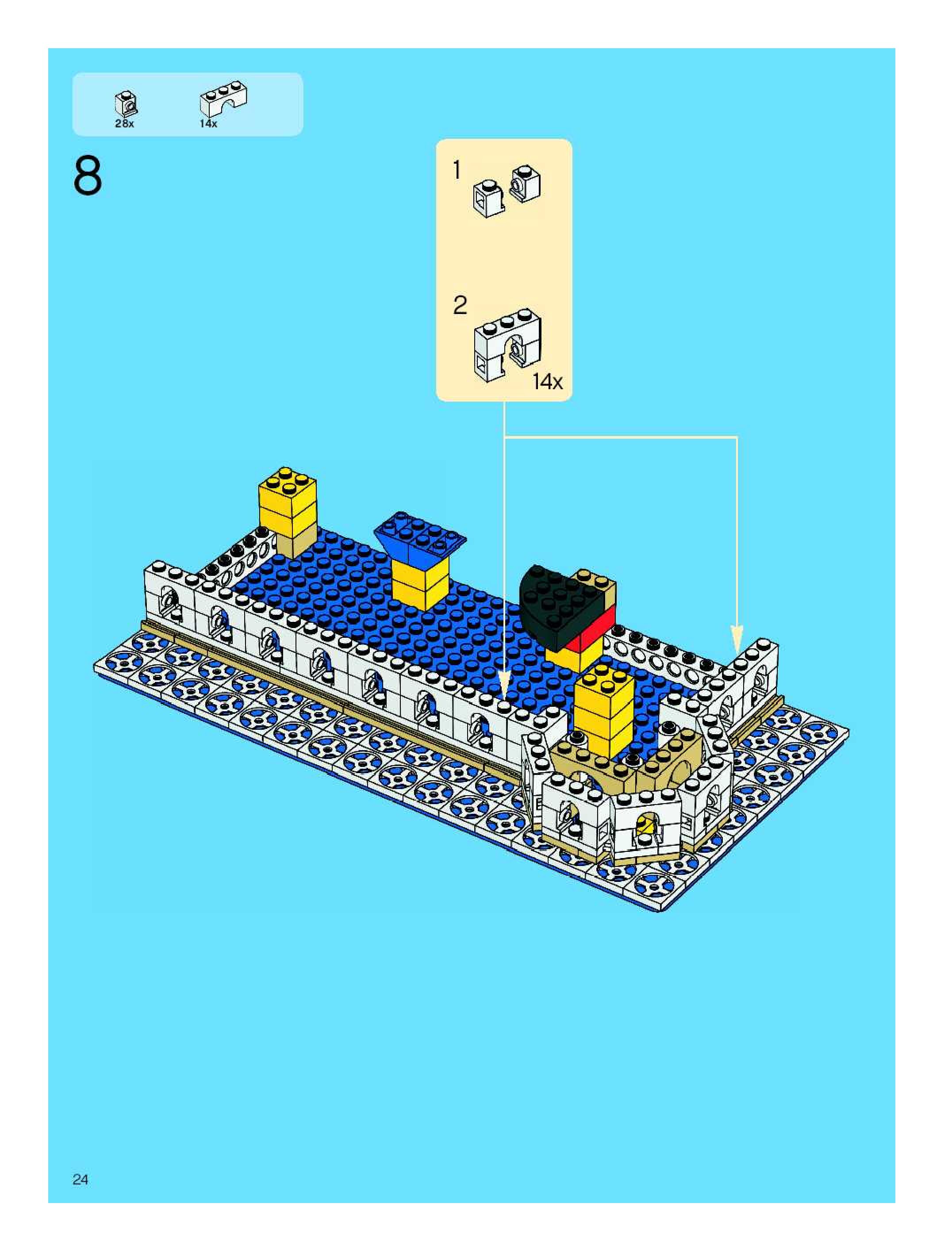 28x
14x

8

1

2

14x

24