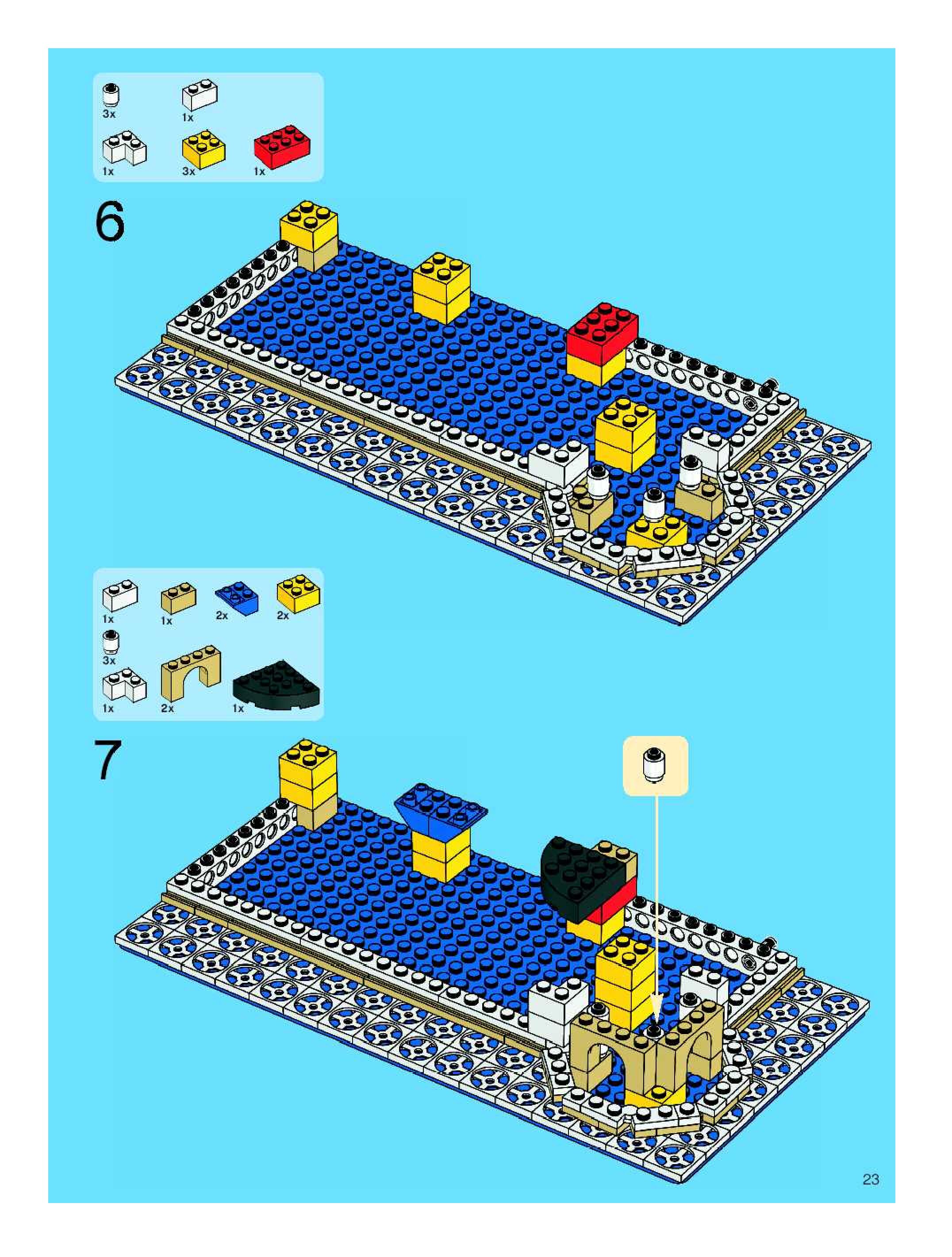 3x
1x
1x
3x
1x

6

1x
1x
2x
2x
3x
1x
2x
1x

7

23