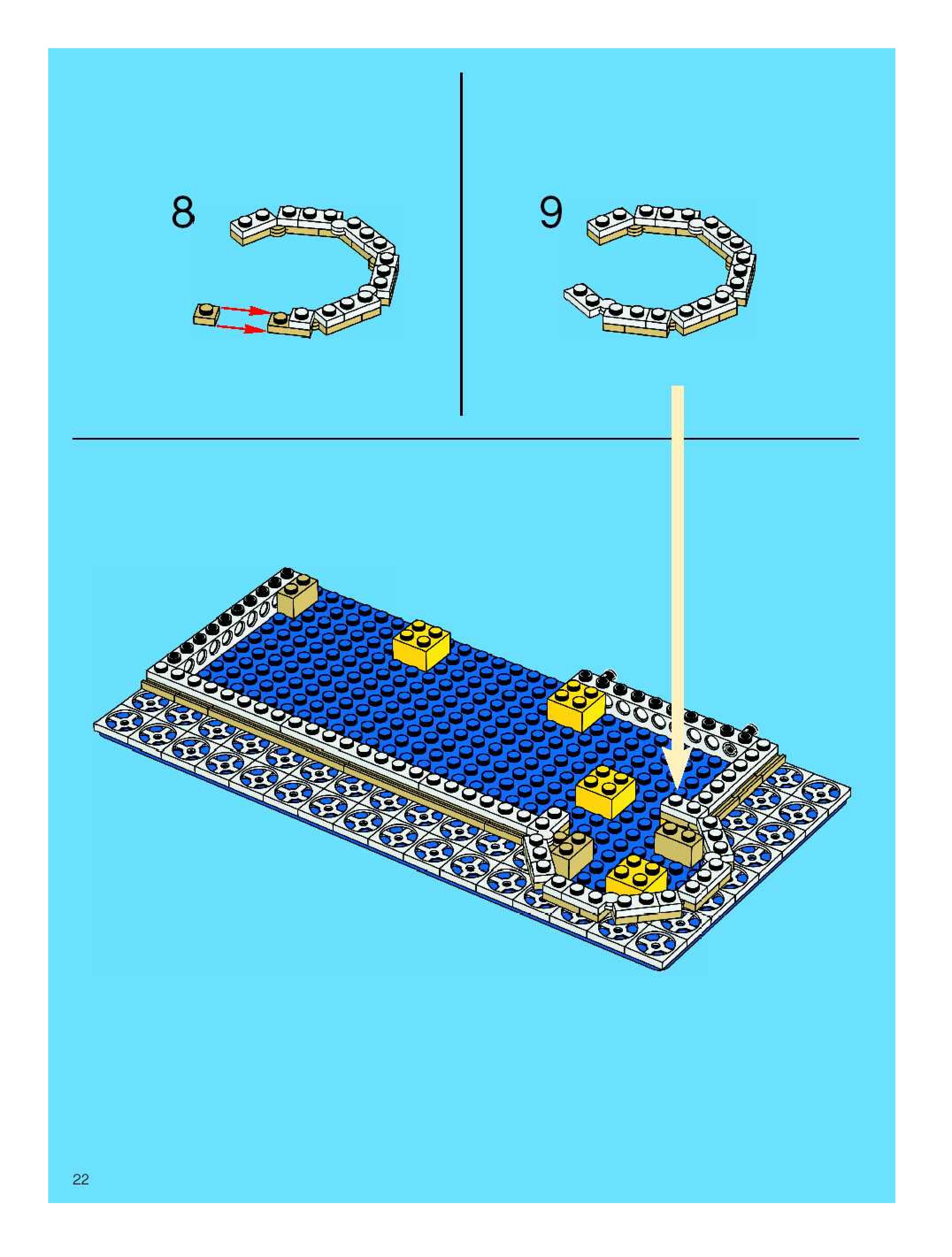 8

9

22