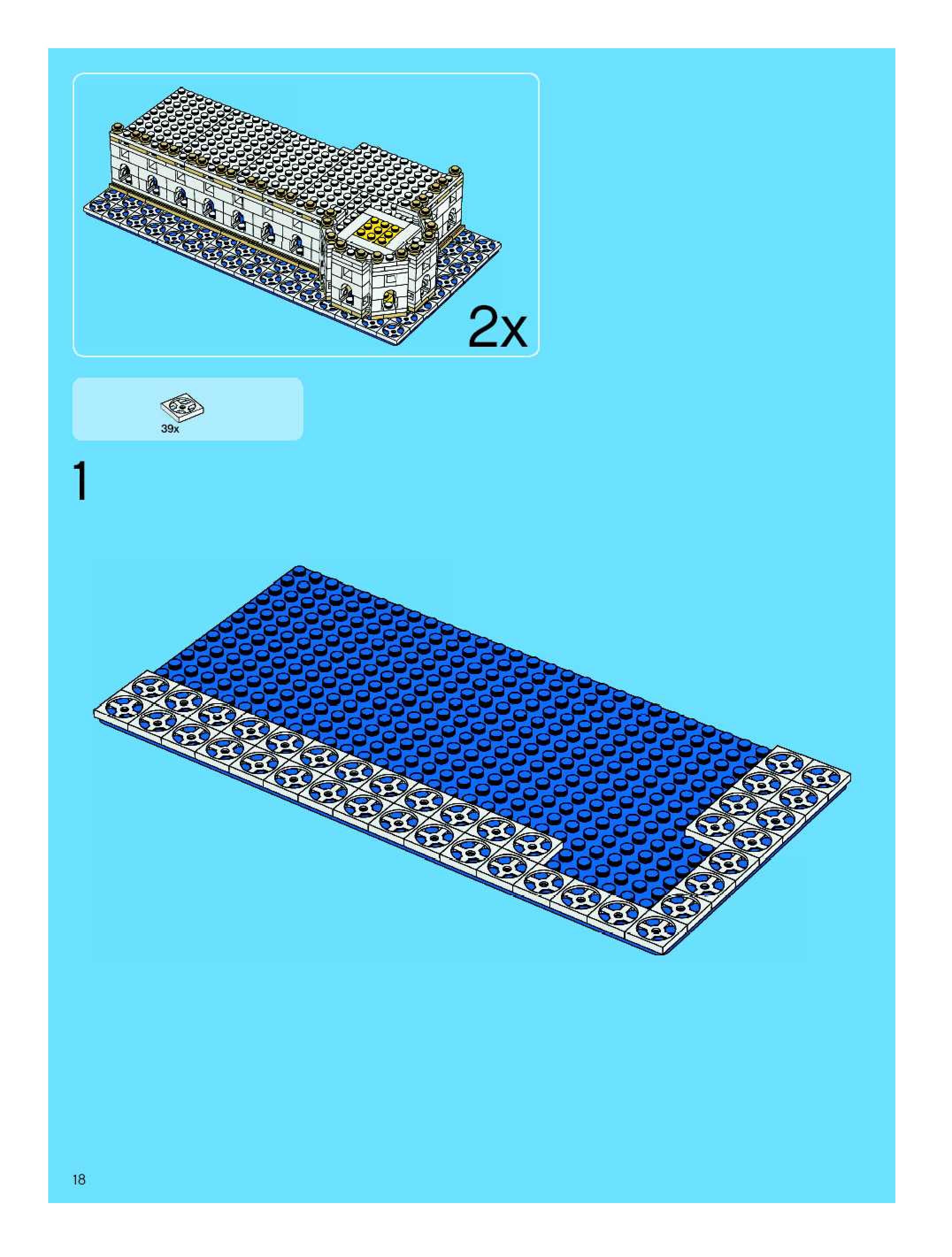 2x

39x

1

18