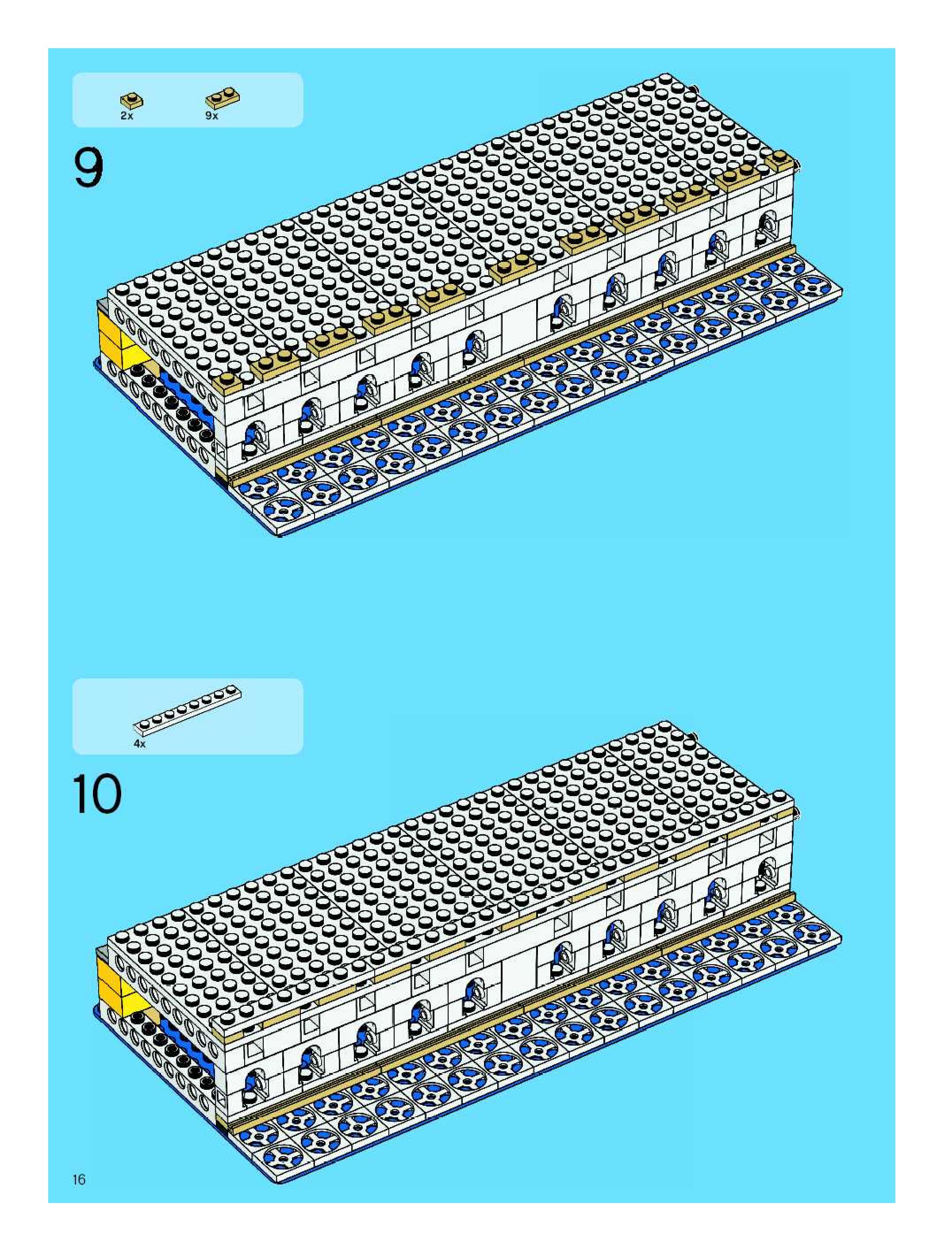 2x

9x

9

4x

10

16