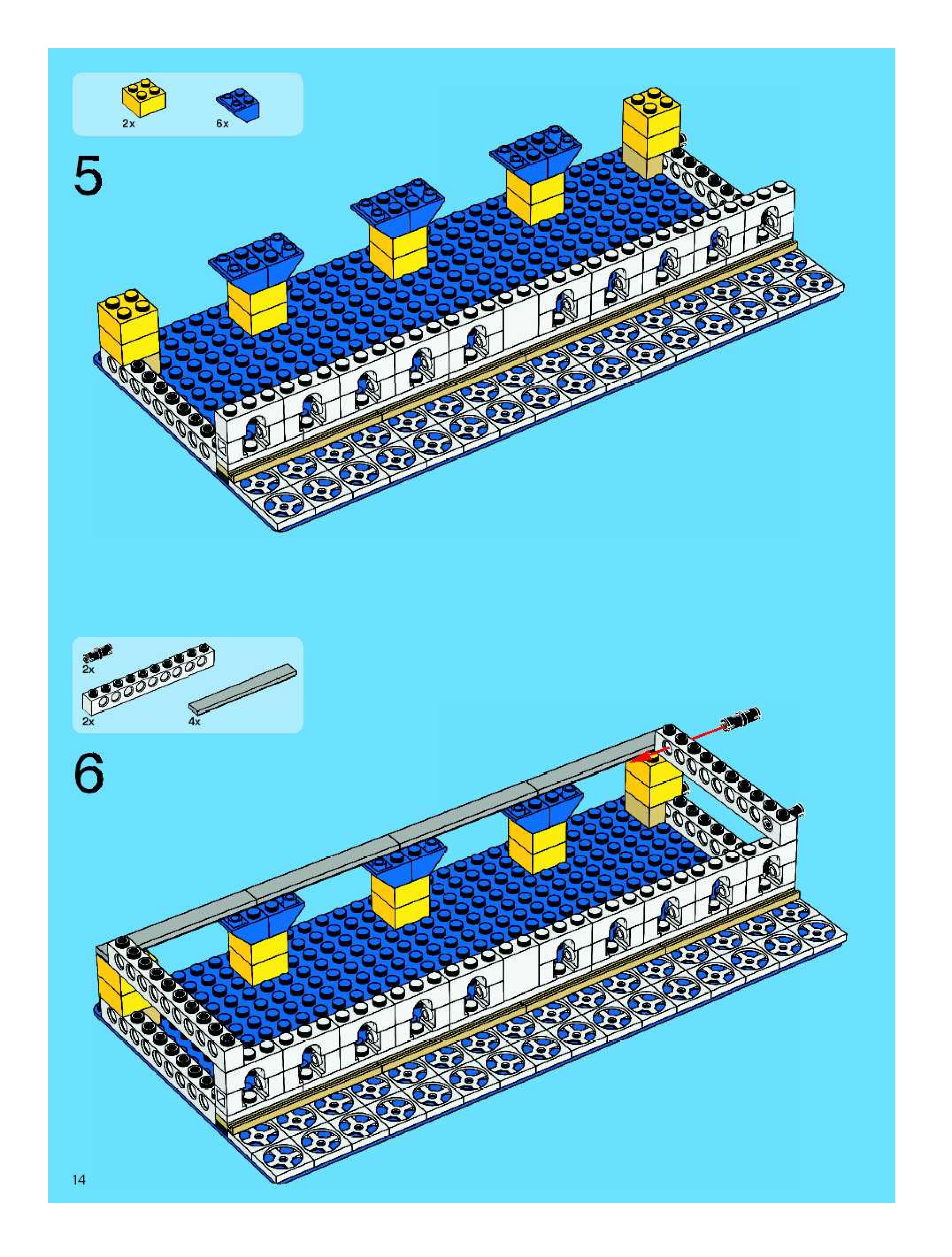 2x

6x

5

2x

2x

4x

6

14