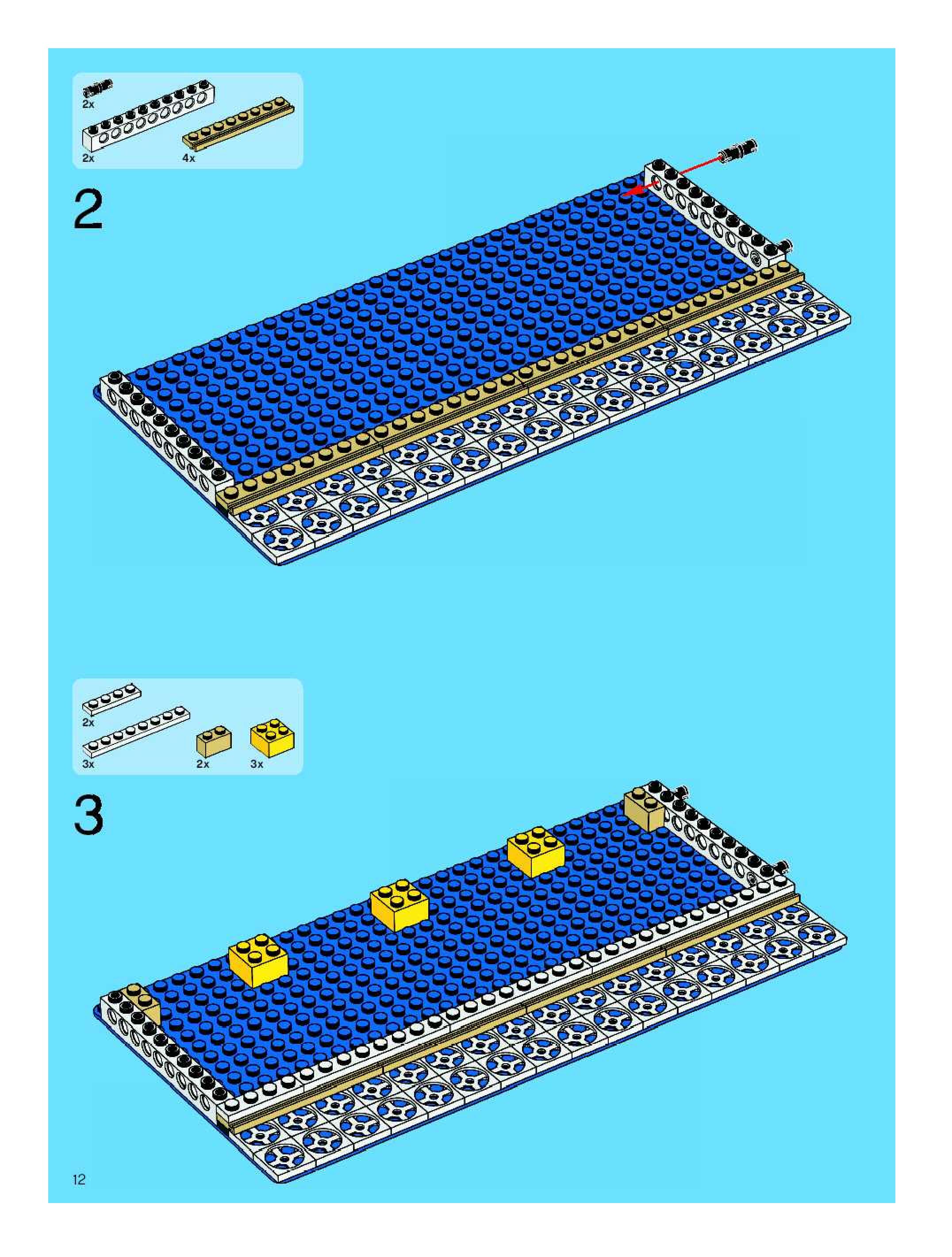 2x

2x

4x

2

2x

3x

2x

3x

3

12