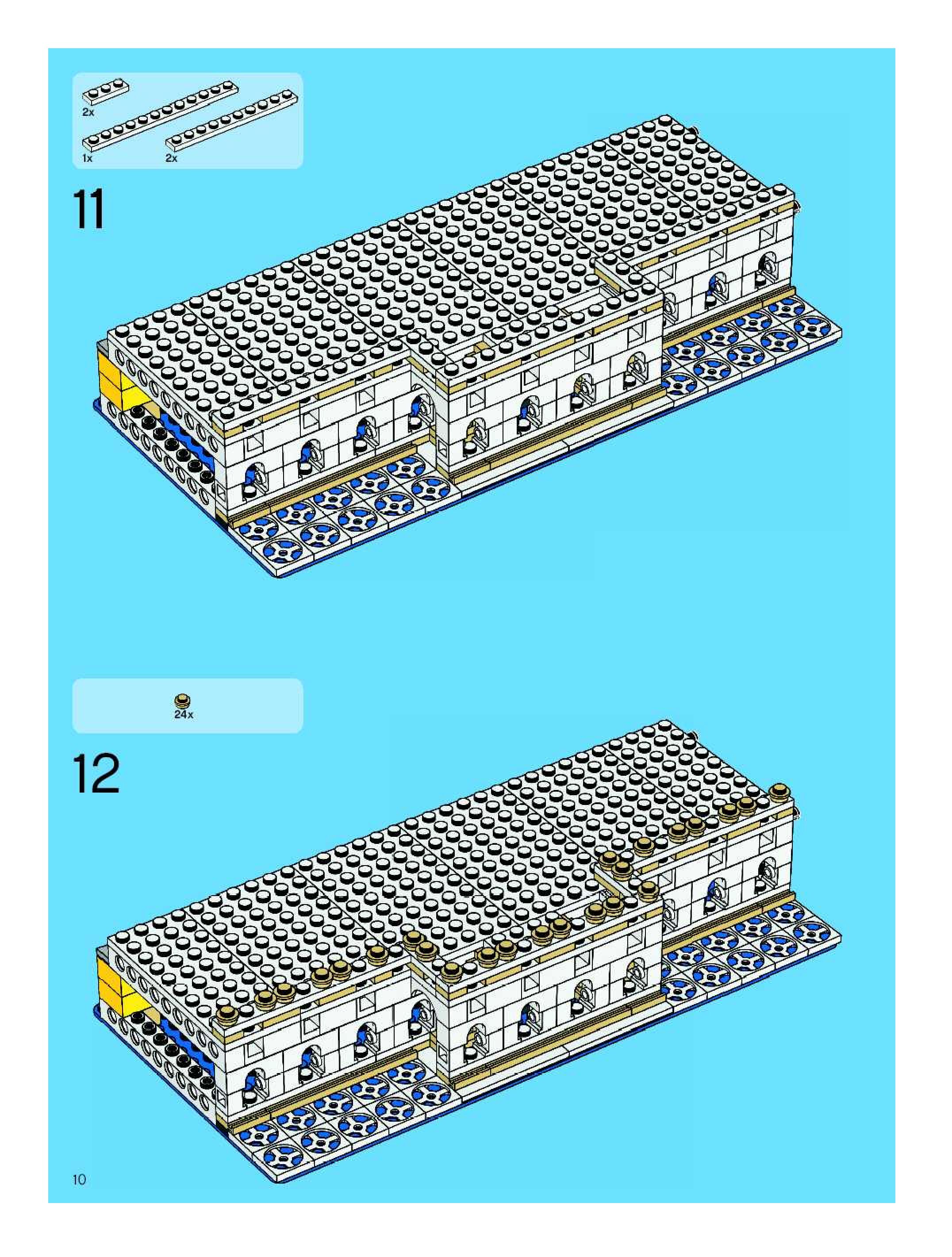 2x

1x

2x

11

24x

12

10