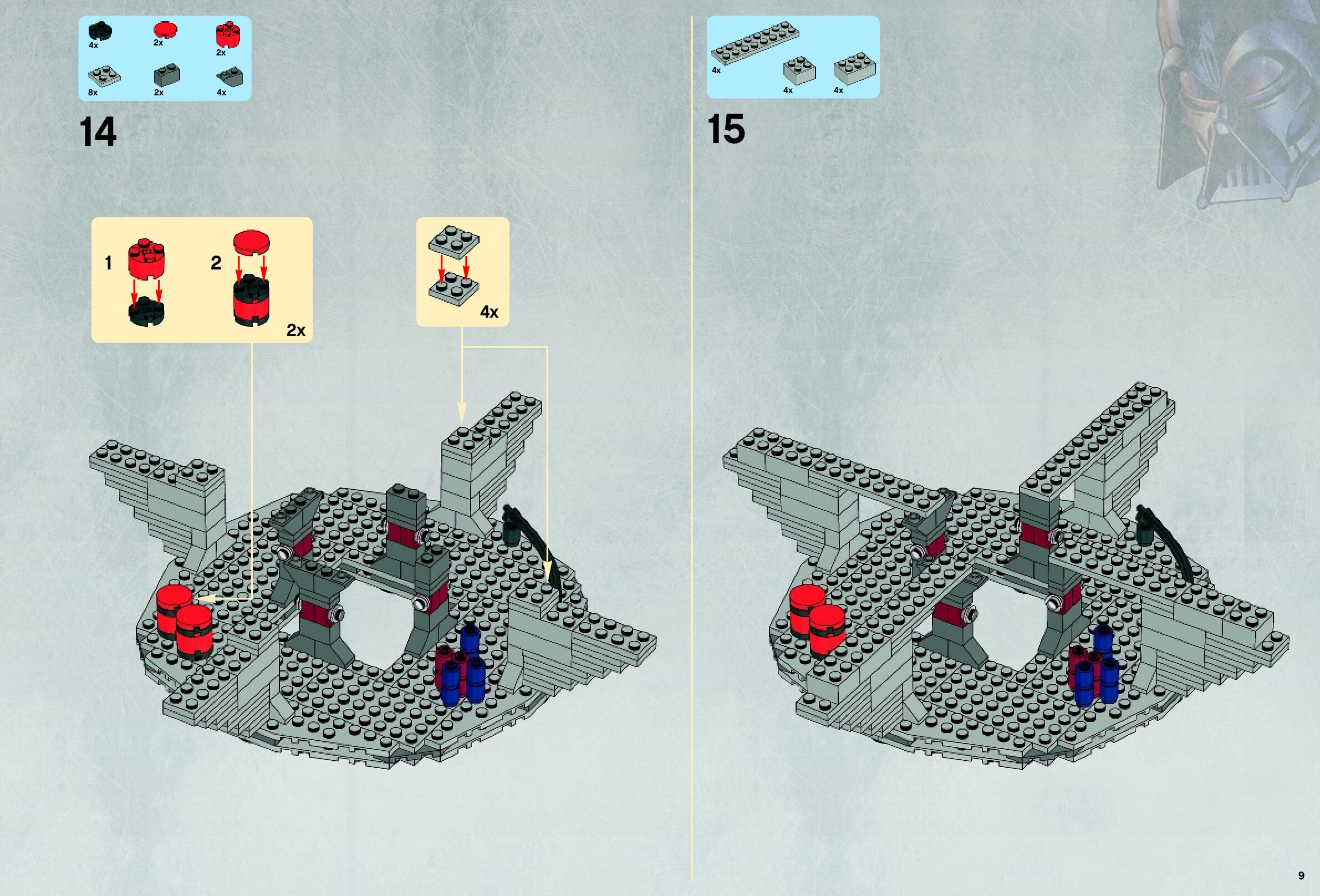 4x 2x 2x
8x 2x 4x

14

1 2
2x

4x

4x
4x 4x

15

9