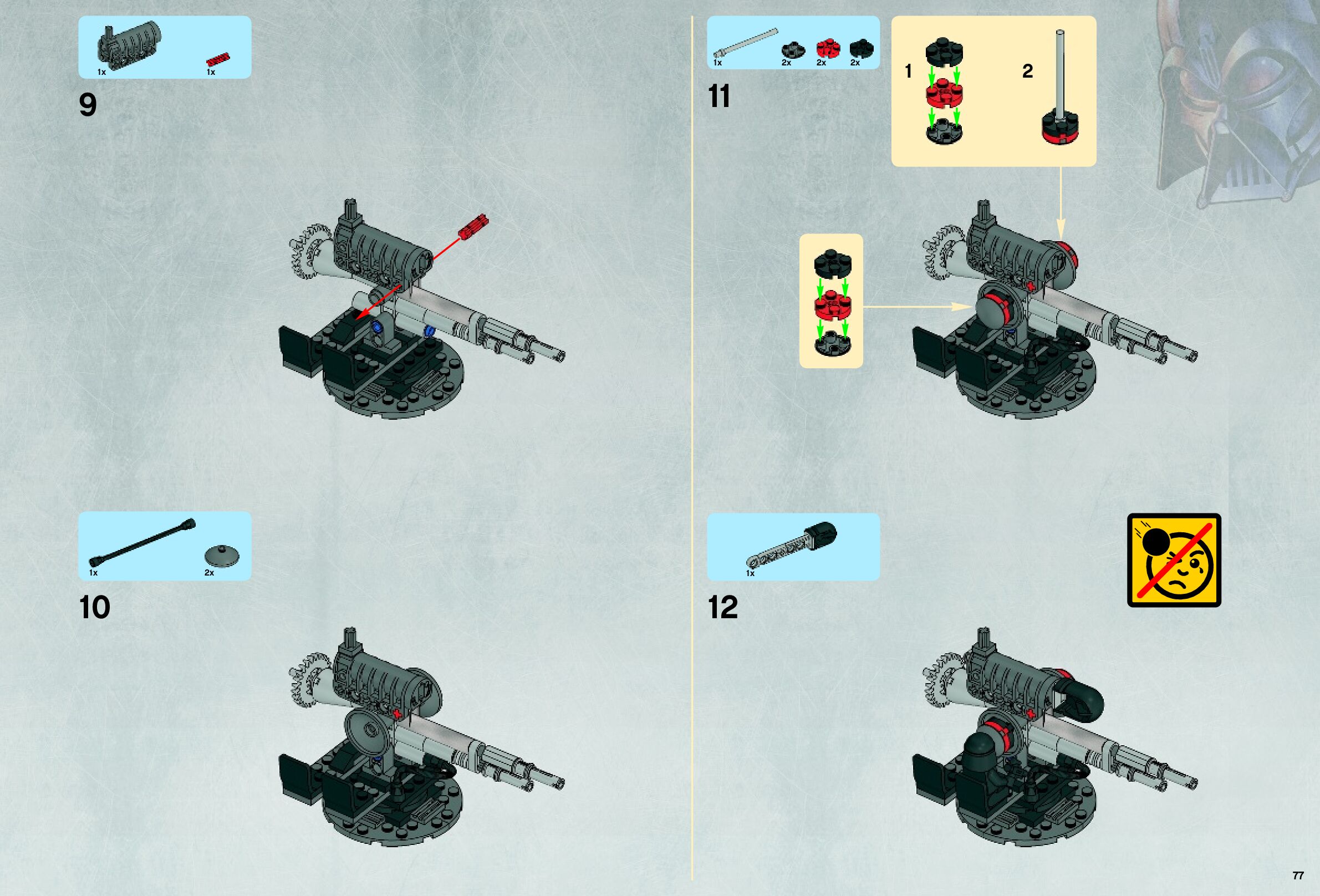 1x 1x

9

1x 2x

10

1x 2x 2x 2x

11

1

2

1x

12

77