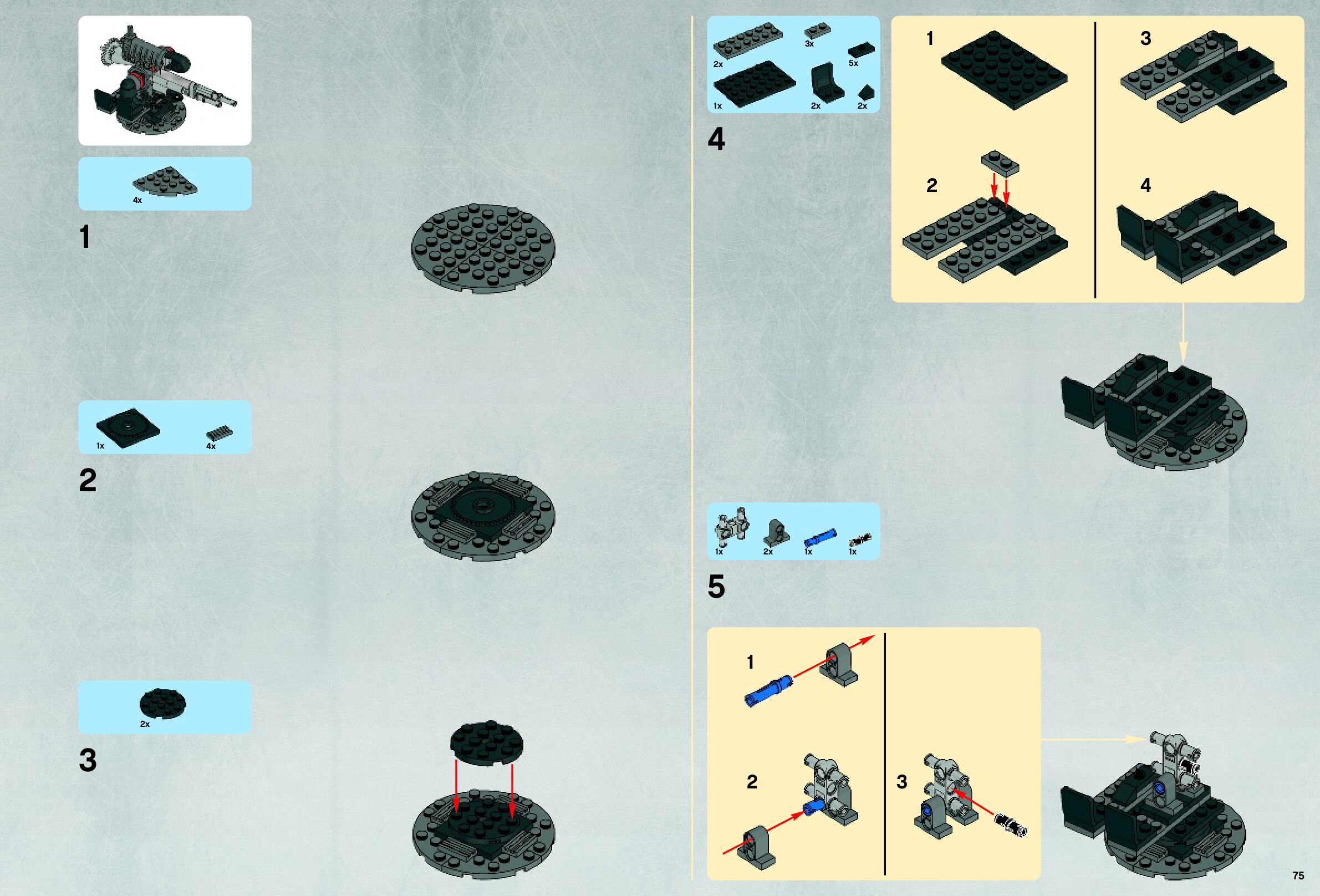 4x

1

1x 4x

2

2x

3

2x 3x 5x 1x 2x 2x

4

1

2

3

4

1x 2x 1x 1x

5

1

2

3

75