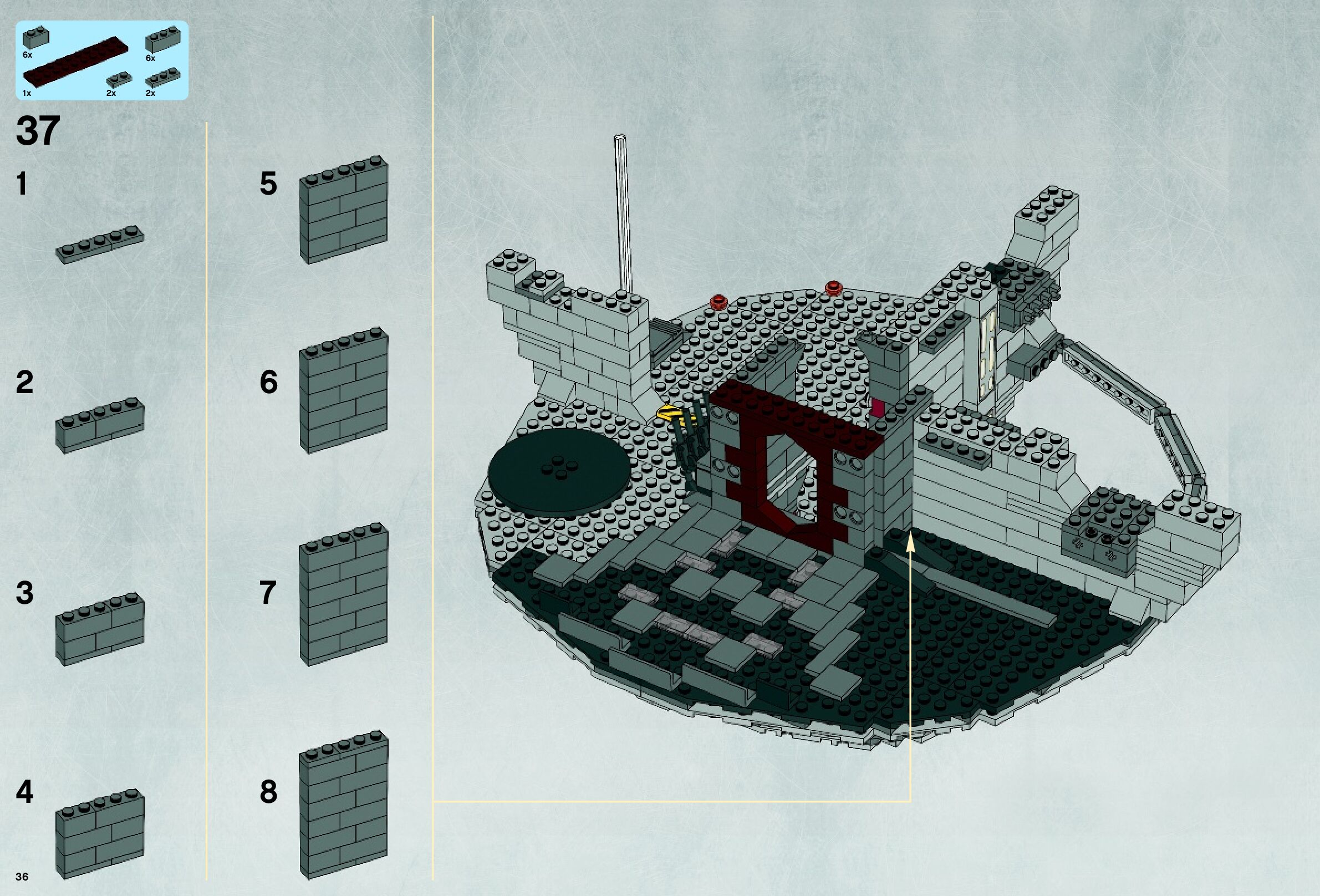 6x
6x
1x
2x
2x

37

1

2

3

4

5

6

7

8

36