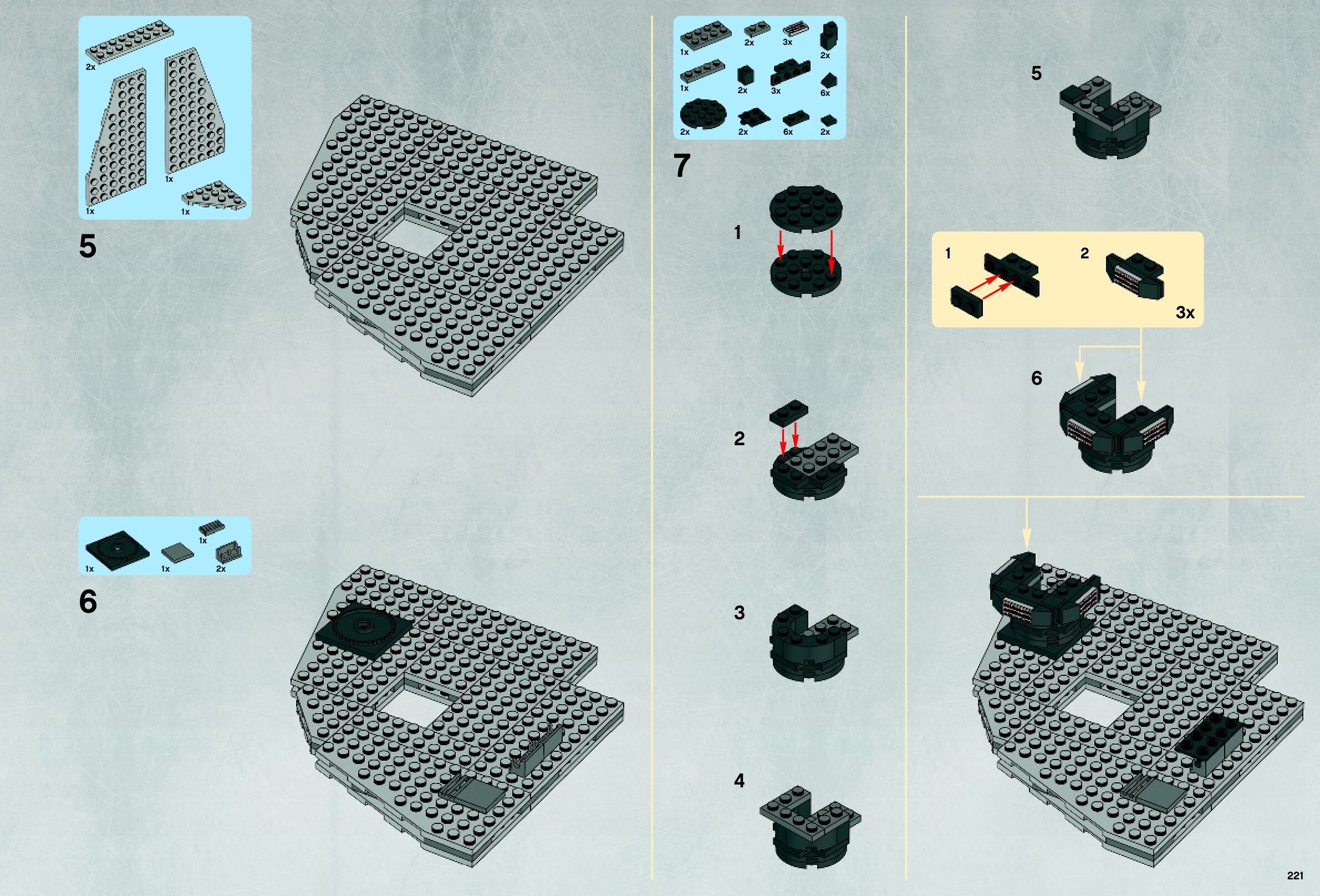 2x
1x
1x
1x

5

1x
1x
1x
2x

6

1x
2x
3x
2x
1x
2x
3x
6x
2x
2x
6x
2x

7

1

2

3

4

5

1
2
3x

6

221