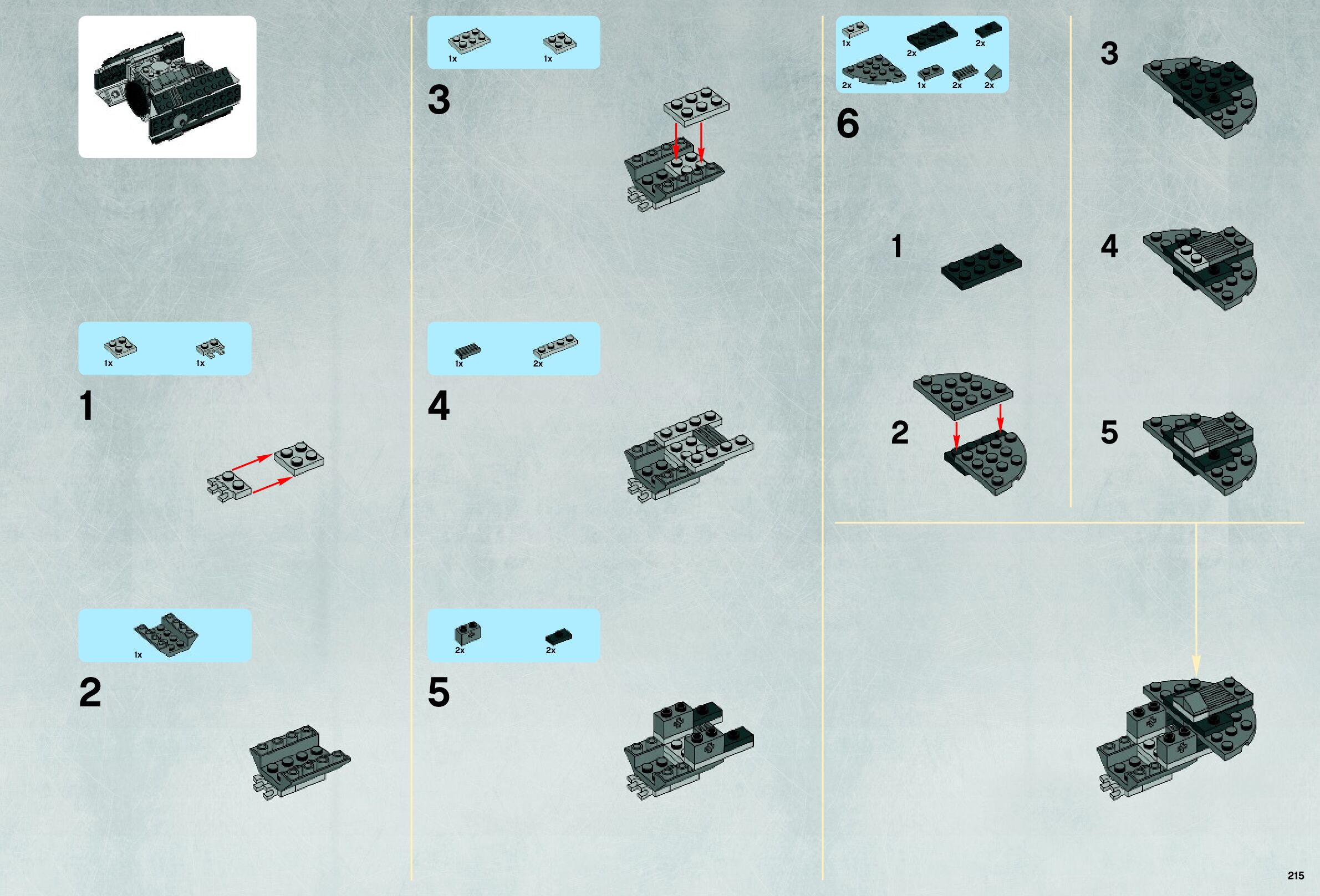 1x 1x

1

1x

2

1x 1x

3

1x 2x

4

2x 2x

5

1x 2x 2x
2x 1x 2x 2x

6

1

2

3

4

5

215