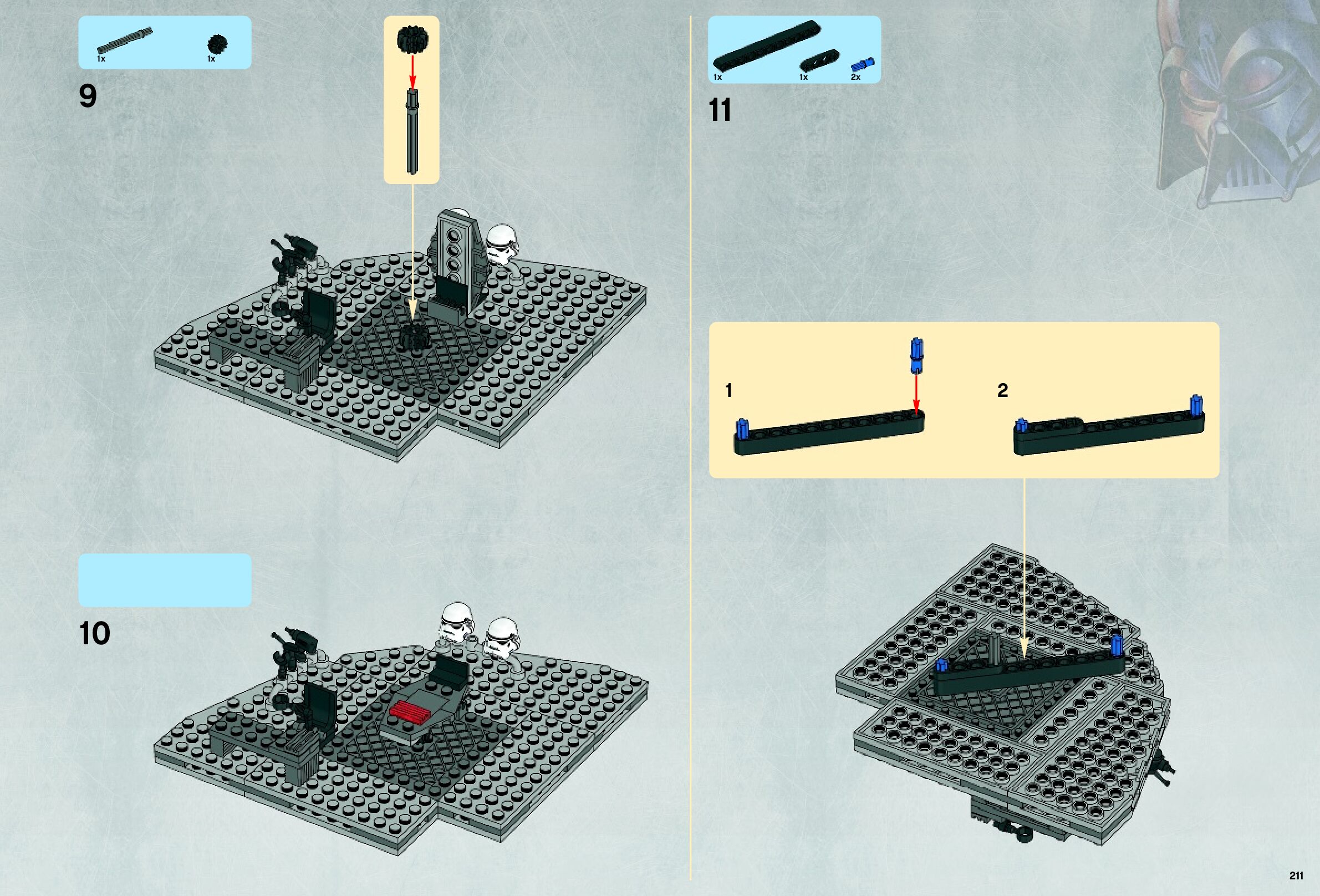 1x 1x

9

10

1x 1x 2x

11

1

2

211