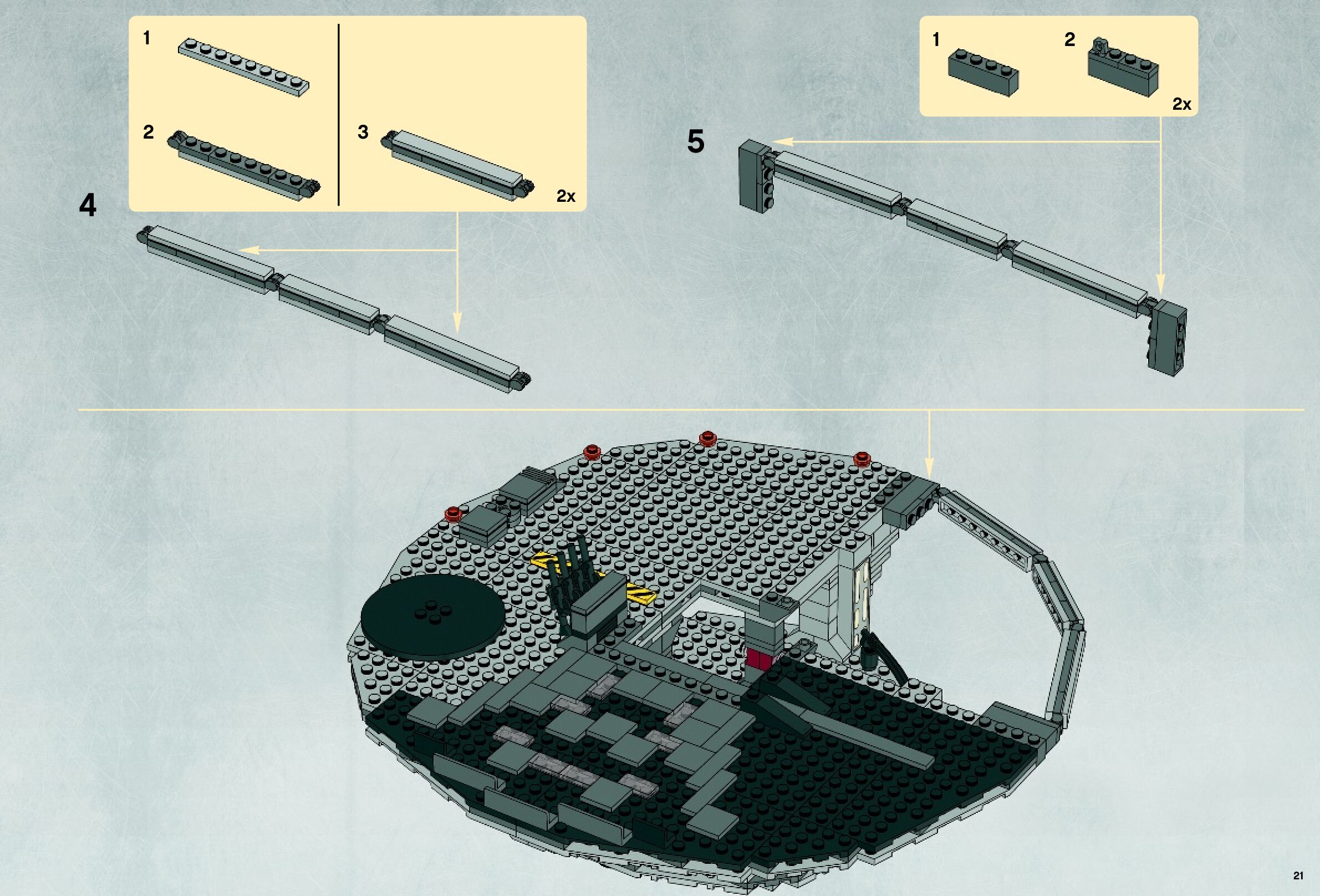 1

2

3

2x

4

1

2

2x

5

21