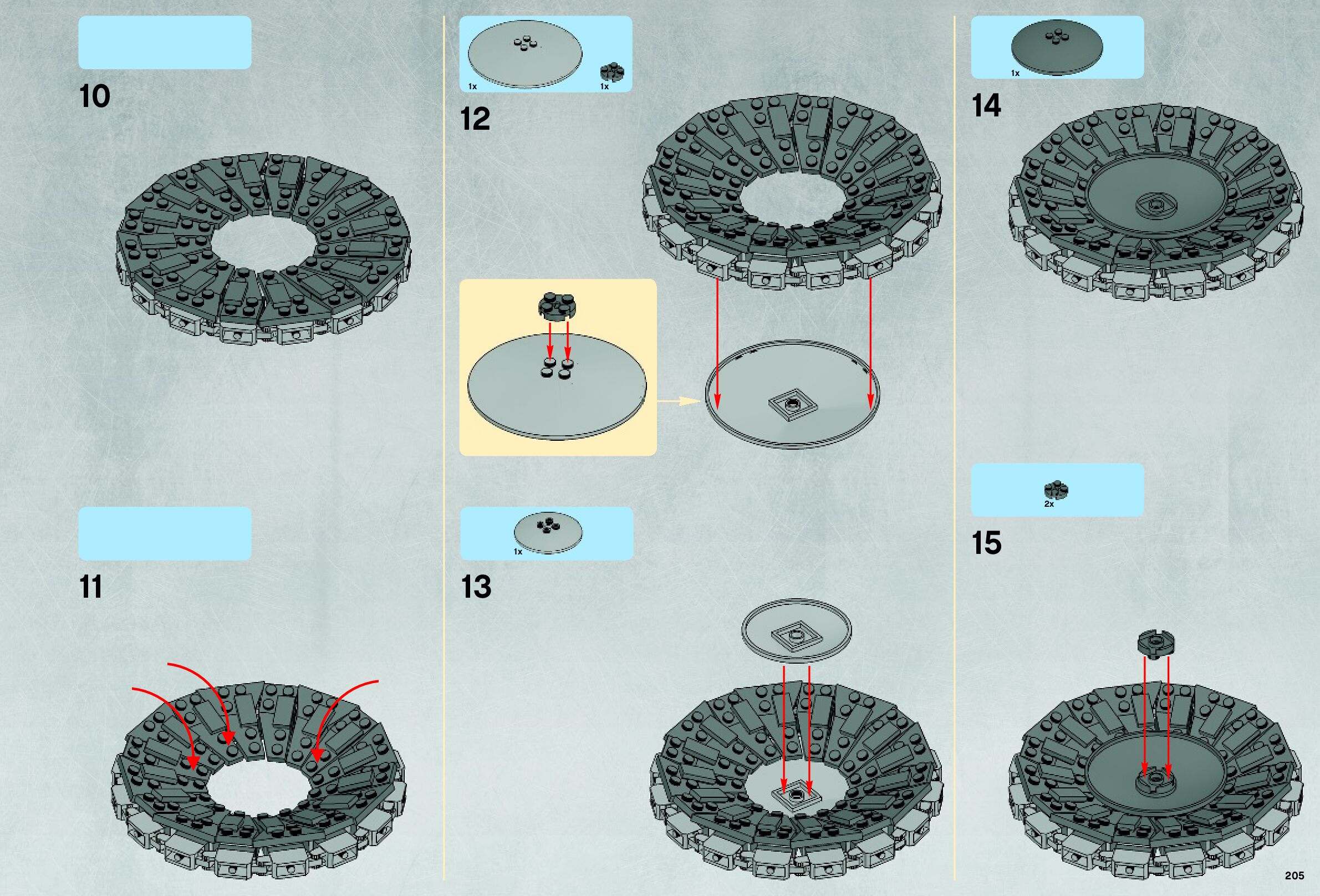 10

11

1x 1x

12

1x

13

1x

14

2x

15

205