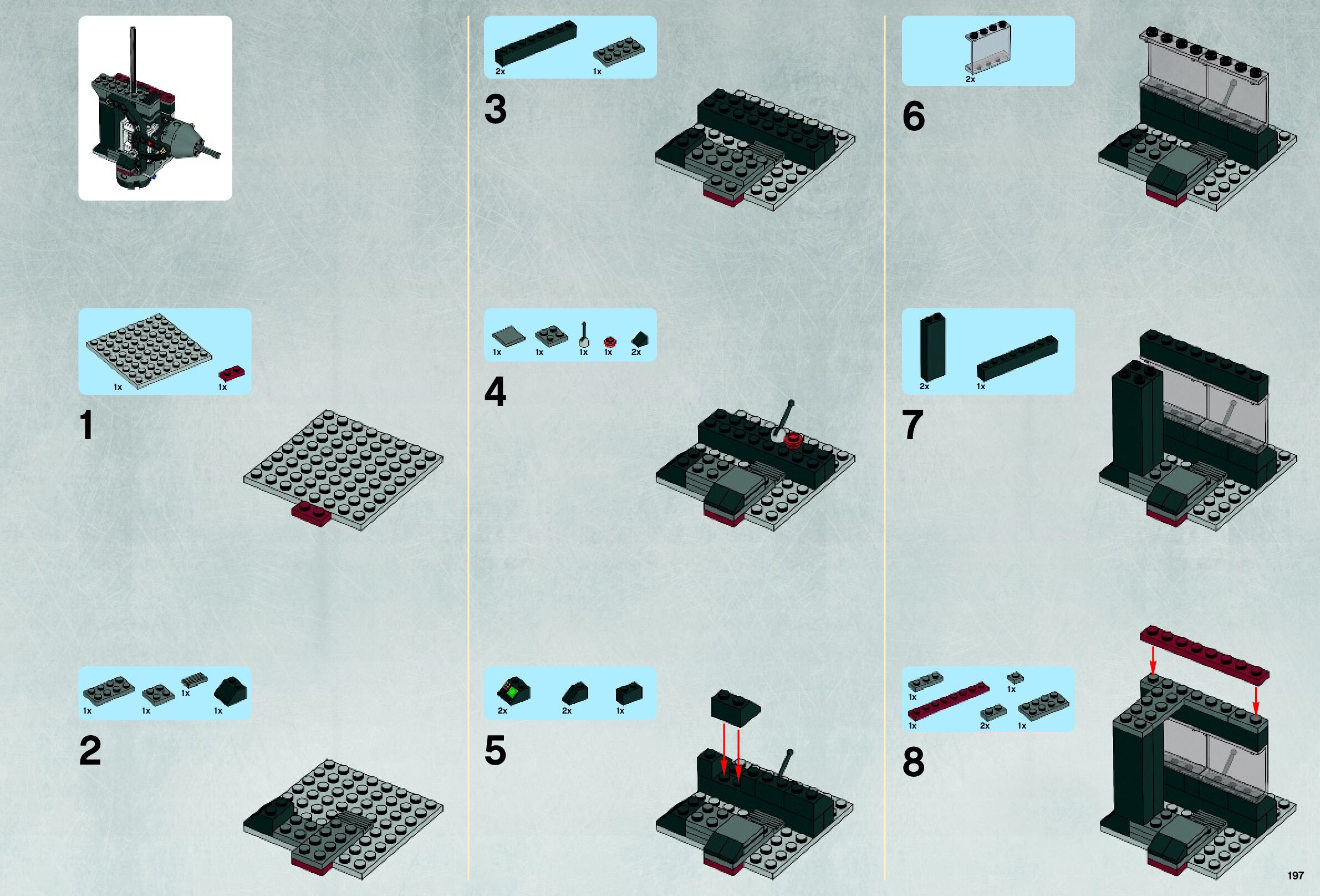 1x 1x

1

1x 1x 1x 1x

2

2x 1x

3

1x 1x 1x 1x 2x

4

2x 2x 1x

5

2x

6

2x 1x

7

1x 1x 1x 2x 1x

8

197