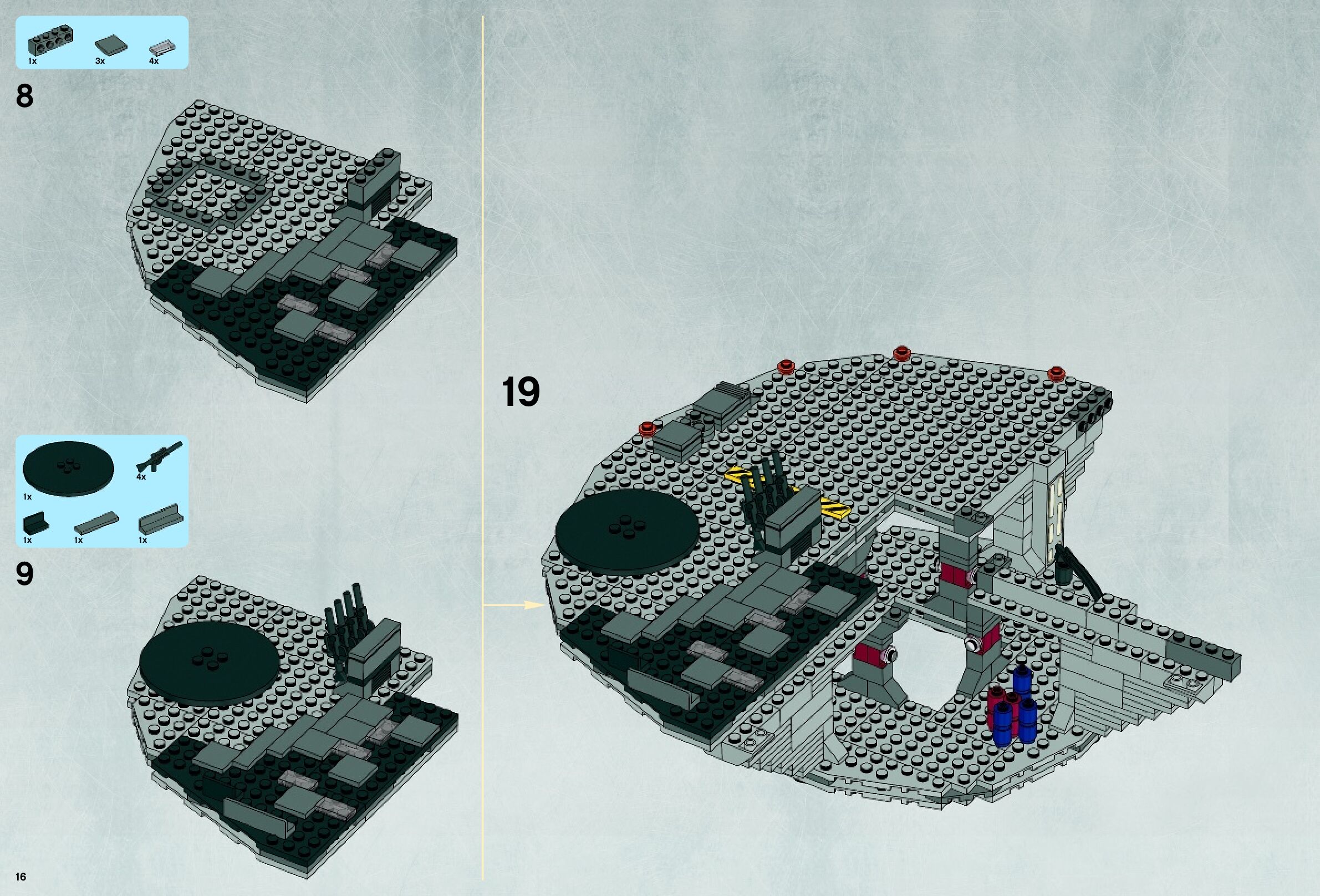 1x 3x 4x

8

1x 4x
1x 1x 1x

9

19

16