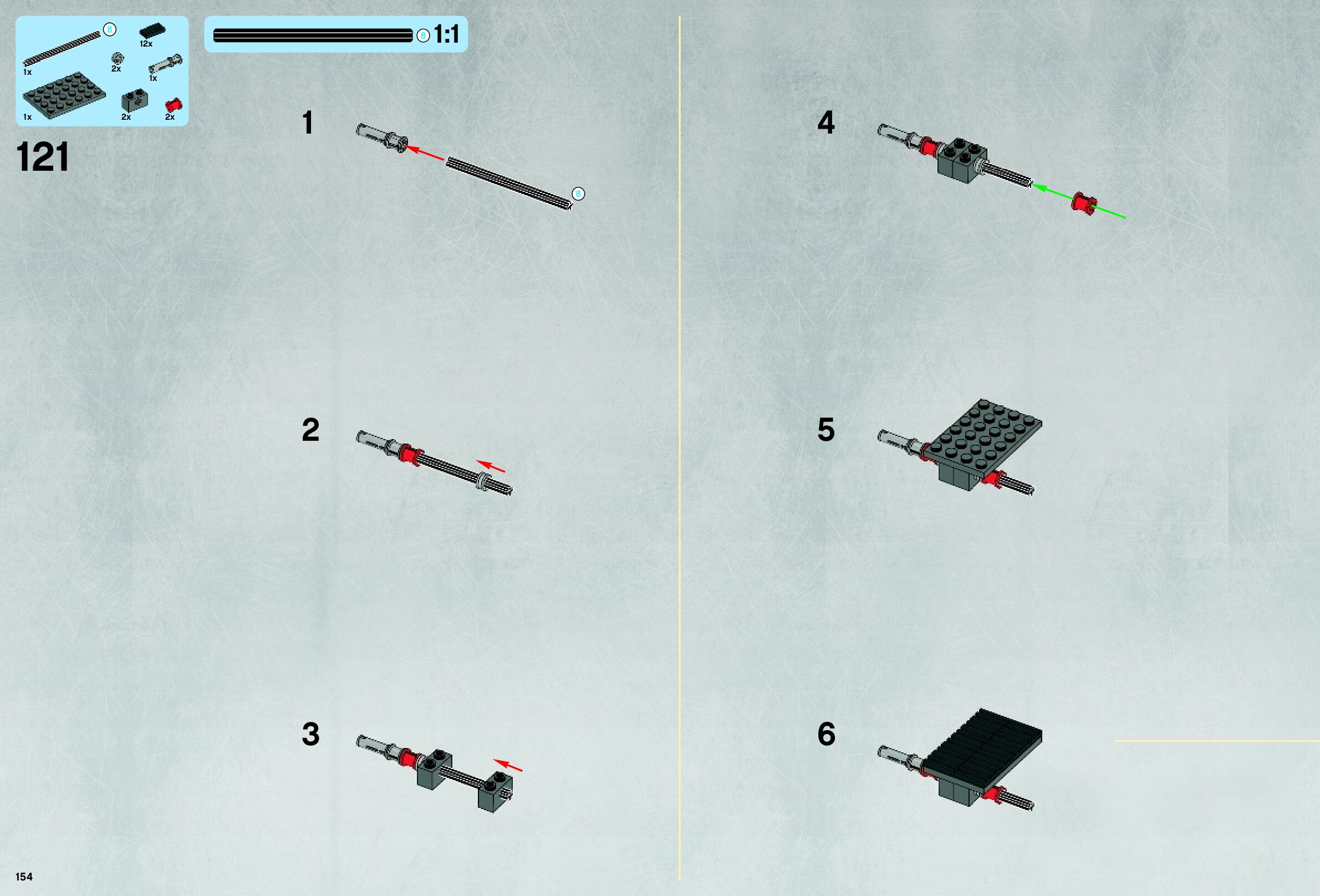 8
12x
1x
2x
1x
1x
2x
2x

8 1:1

121

1

8

2

3

4

5

6

154