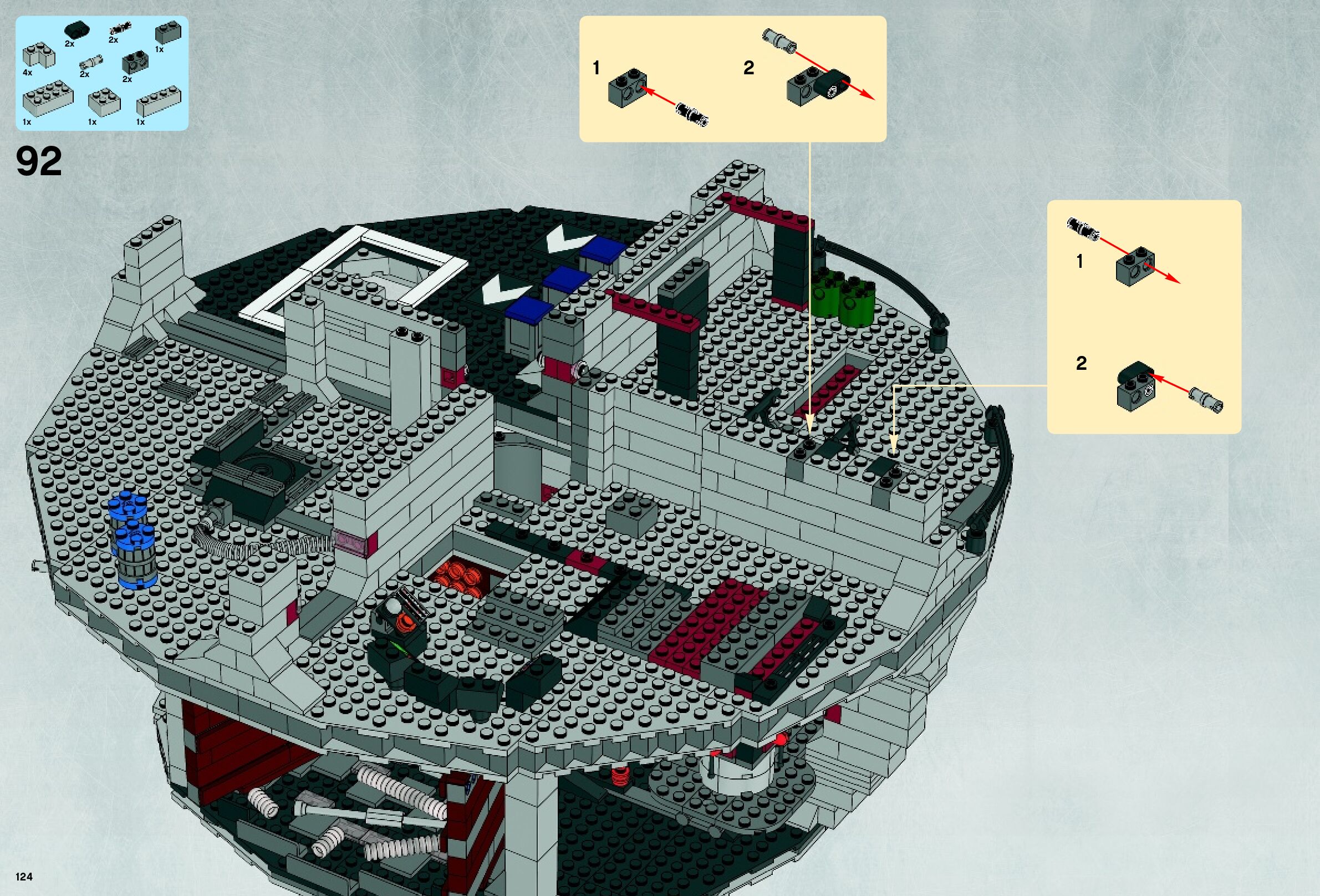 2x
2x
1x
4x
2x
2x
1x
1x
1x

92

1
2

1
2

124