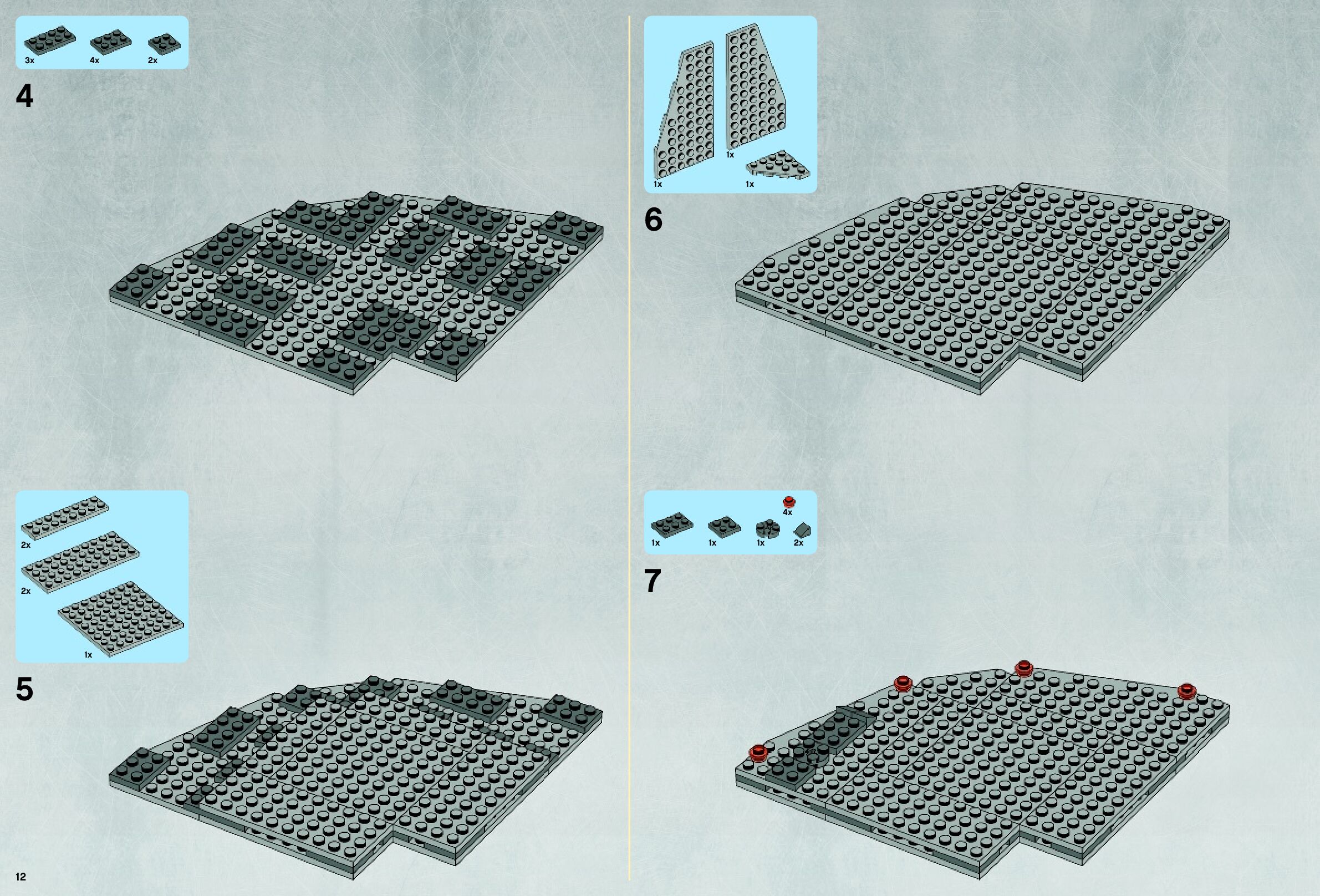 3x 4x 2x

4

2x

2x

1x

5

12

1x

1x

1x

6

4x

1x 1x 1x 2x

7