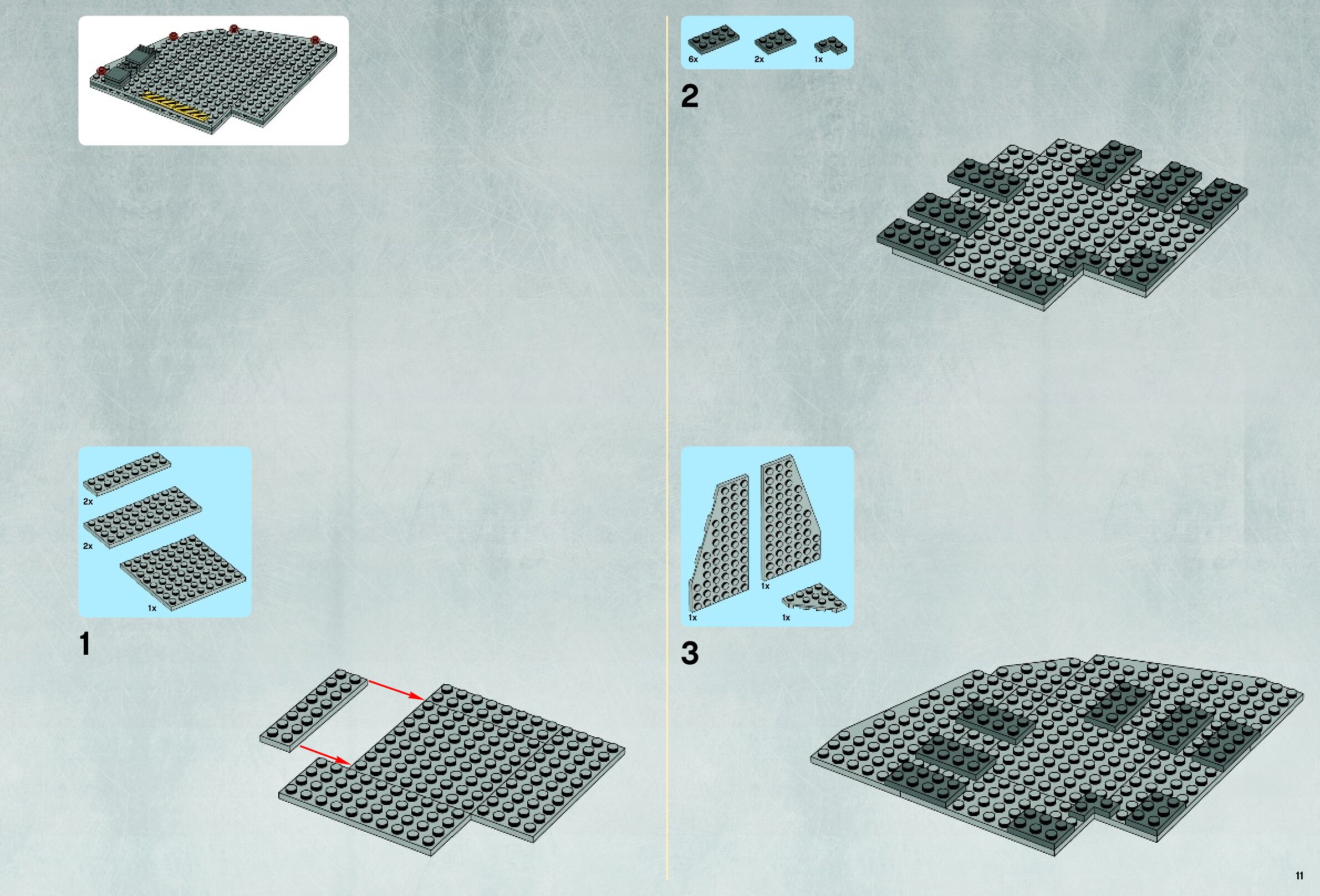 2x
2x
1x
1

6x
2x
1x
2

1x
1x
1x
3

11