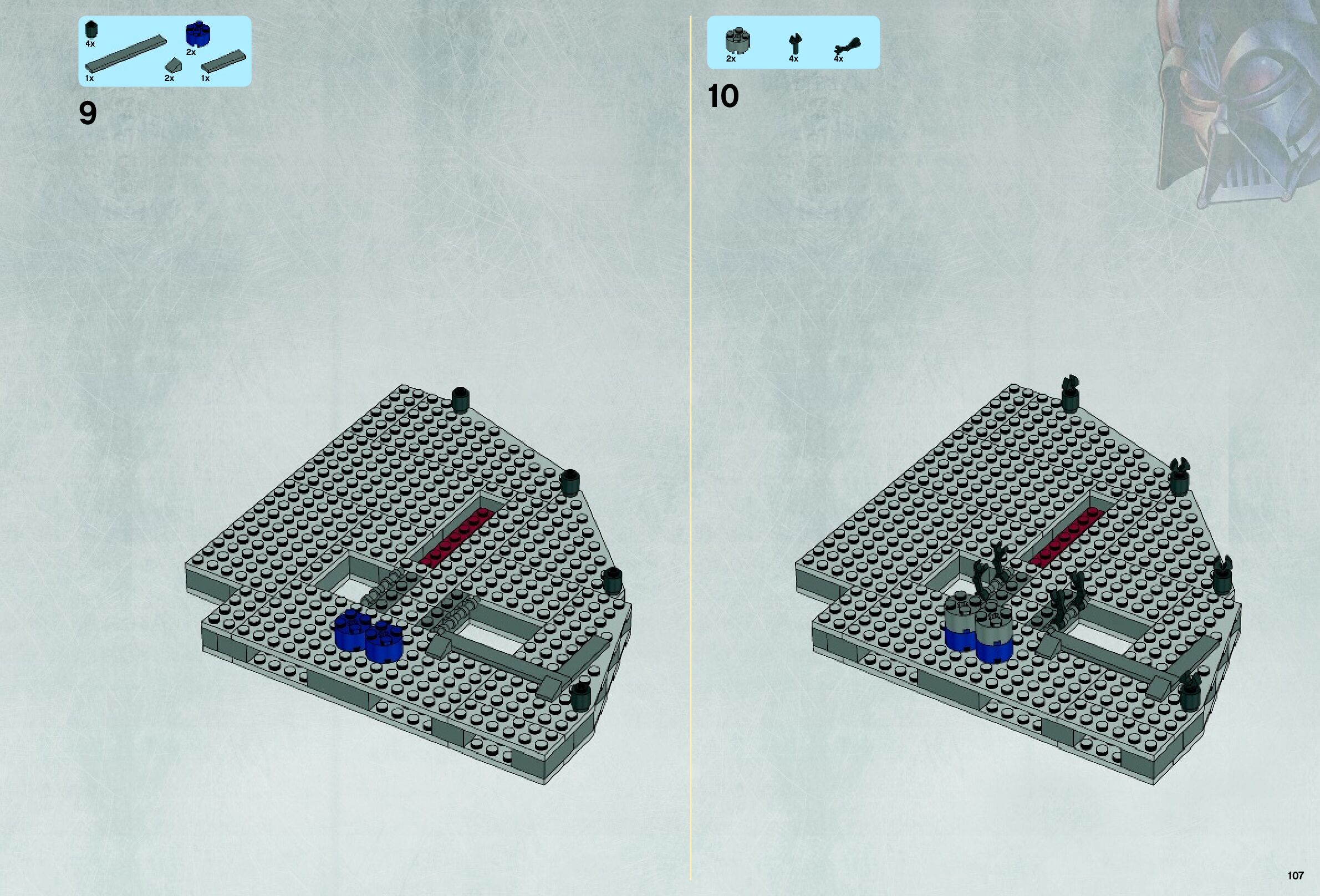 4x
2x
1x
2x
1x

9

2x
4x
4x

10

107