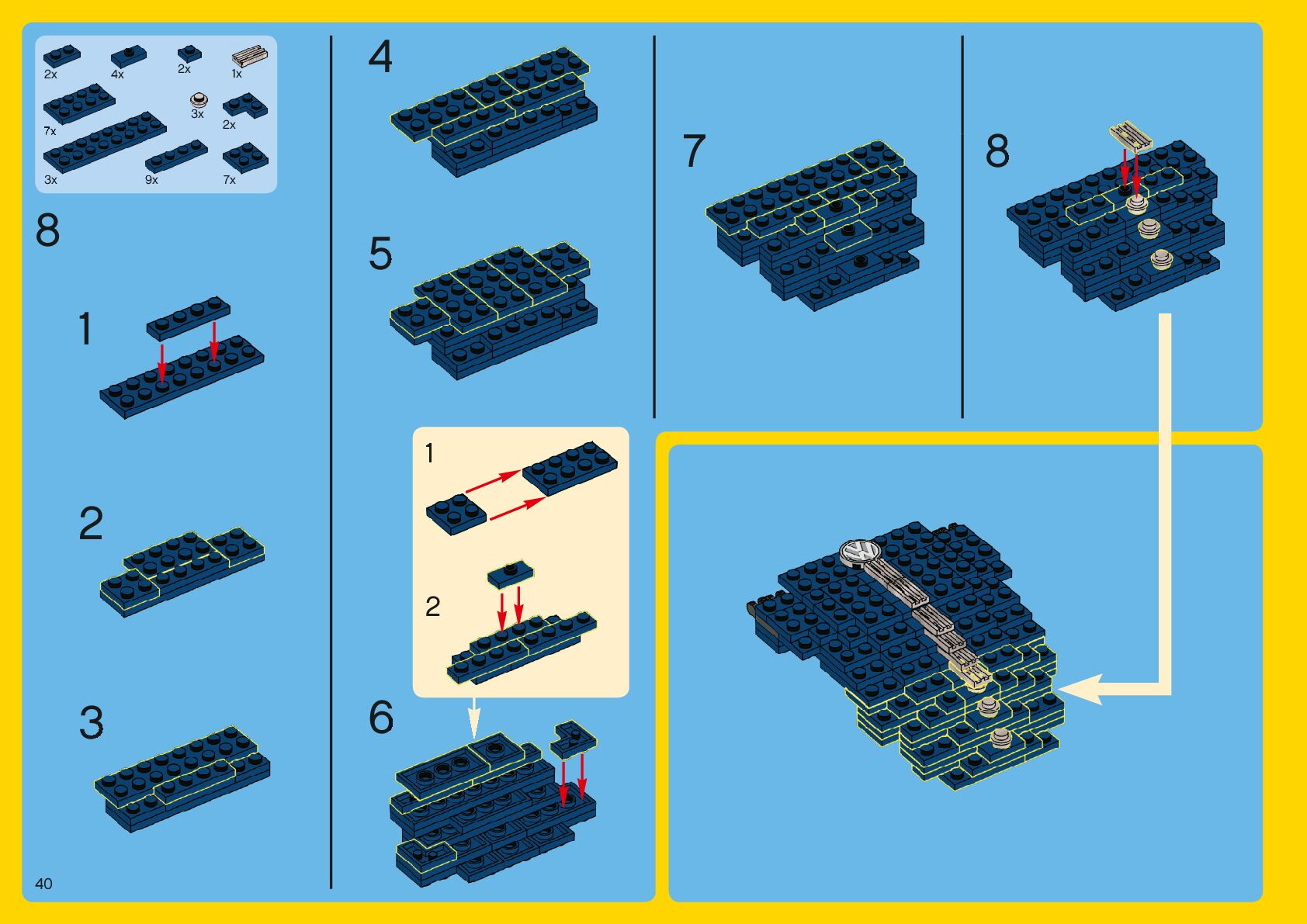 2x 4x 2x 1x
7x 3x 2x
3x 9x 7x

8

1

2

3

4

5

1

2

6

7

8

40