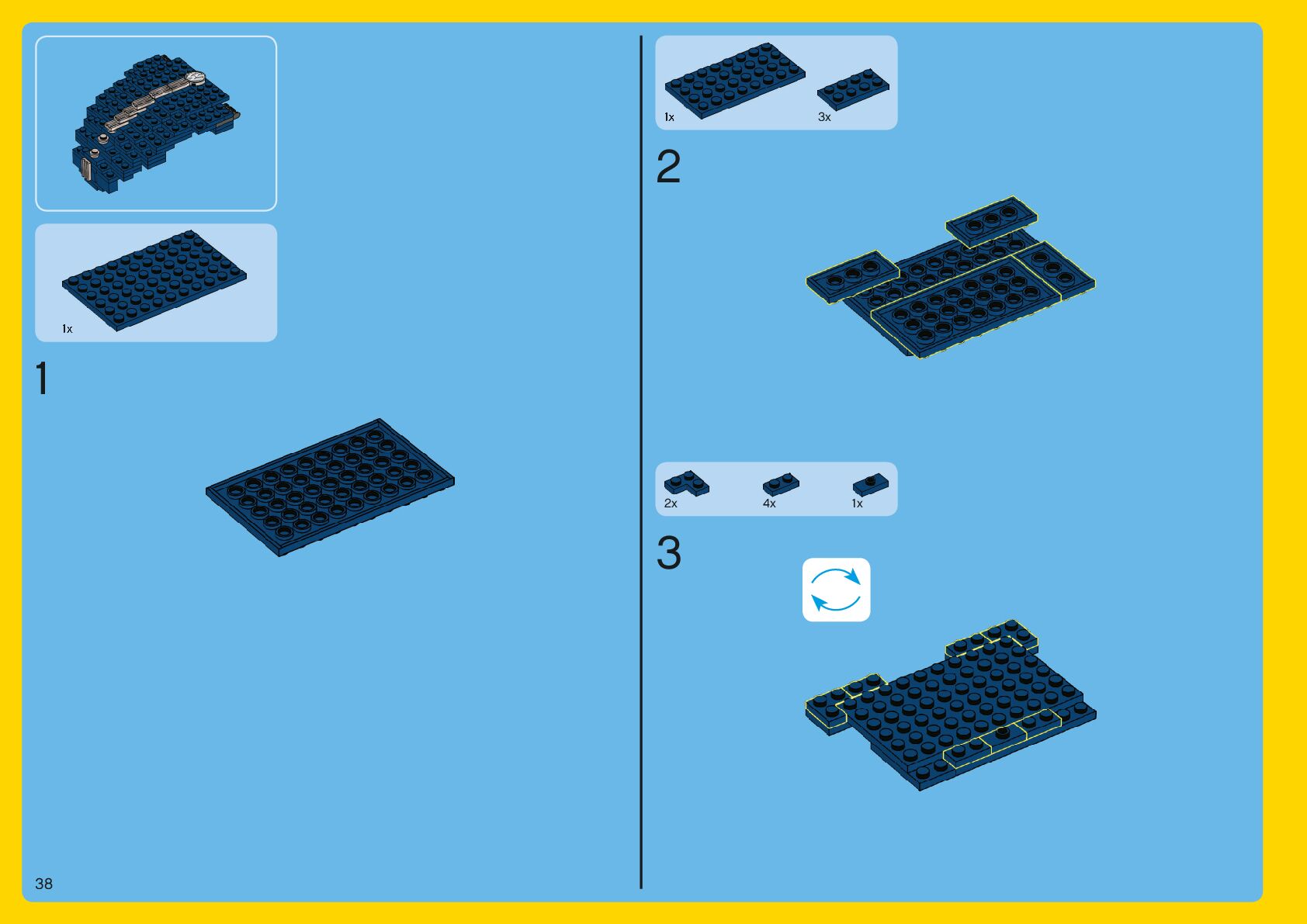 1x

1

38

1x

3x

2

2x

4x

1x

3