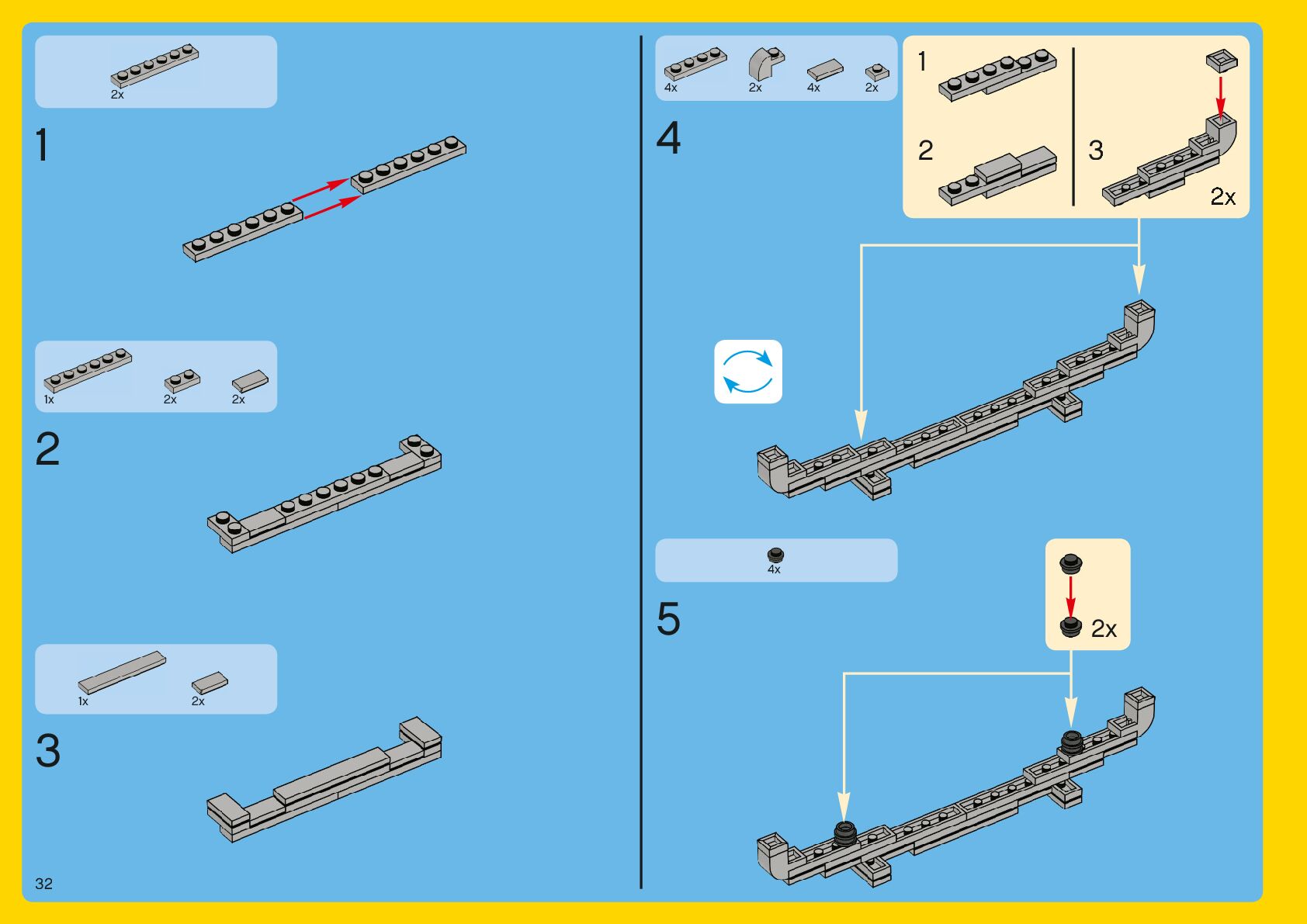 2x

1

1x
2x
2x

2

1x
2x

3

32

4x
2x
4x
2x

4

1

2

3

2x

4x

5

2x