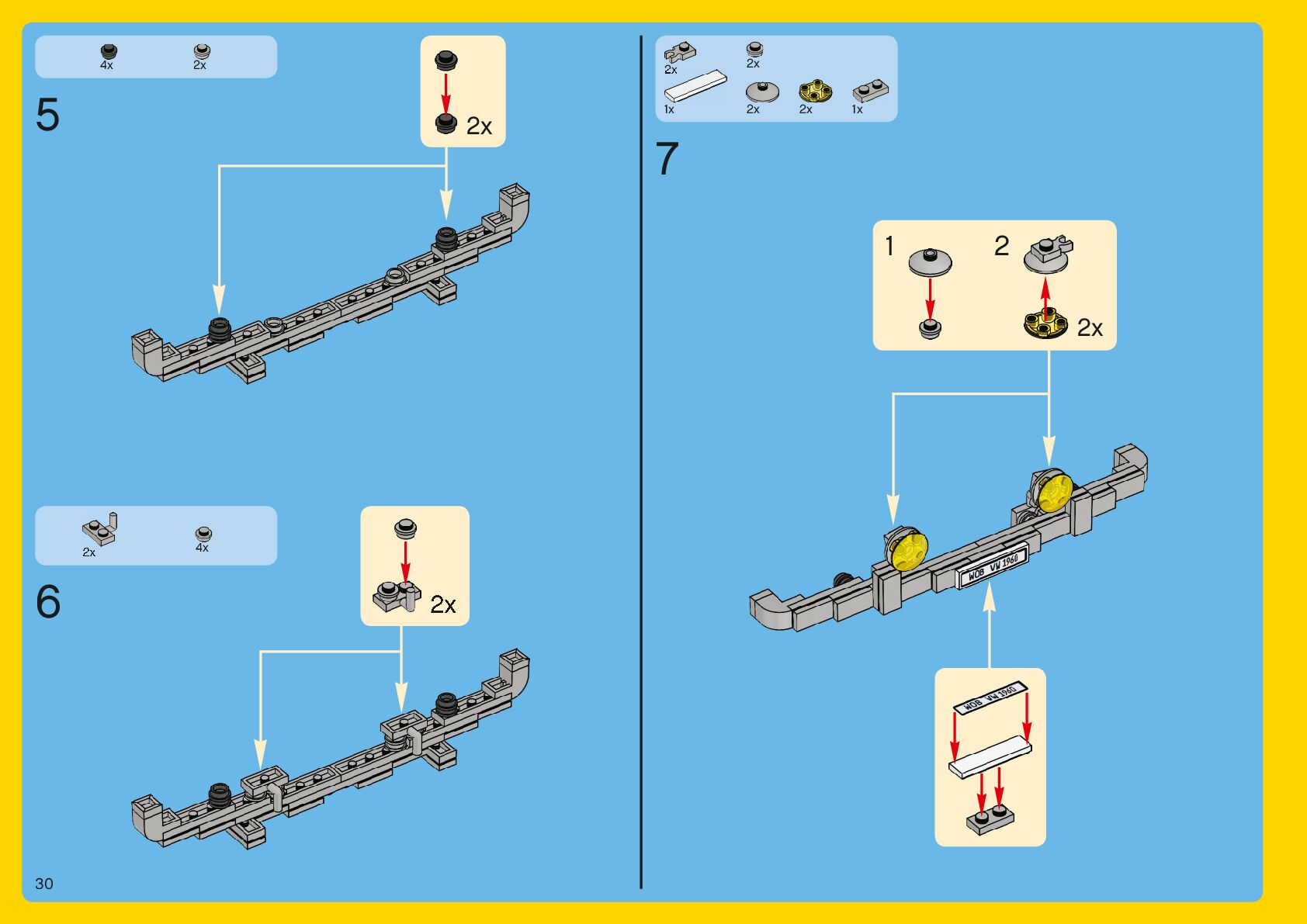 4x 2x

5

2x

2x 4x

6

2x

2x 2x

1x 2x 2x 1x

7

1

2

2x

WOB VW 1960

WOB VW 1960

30