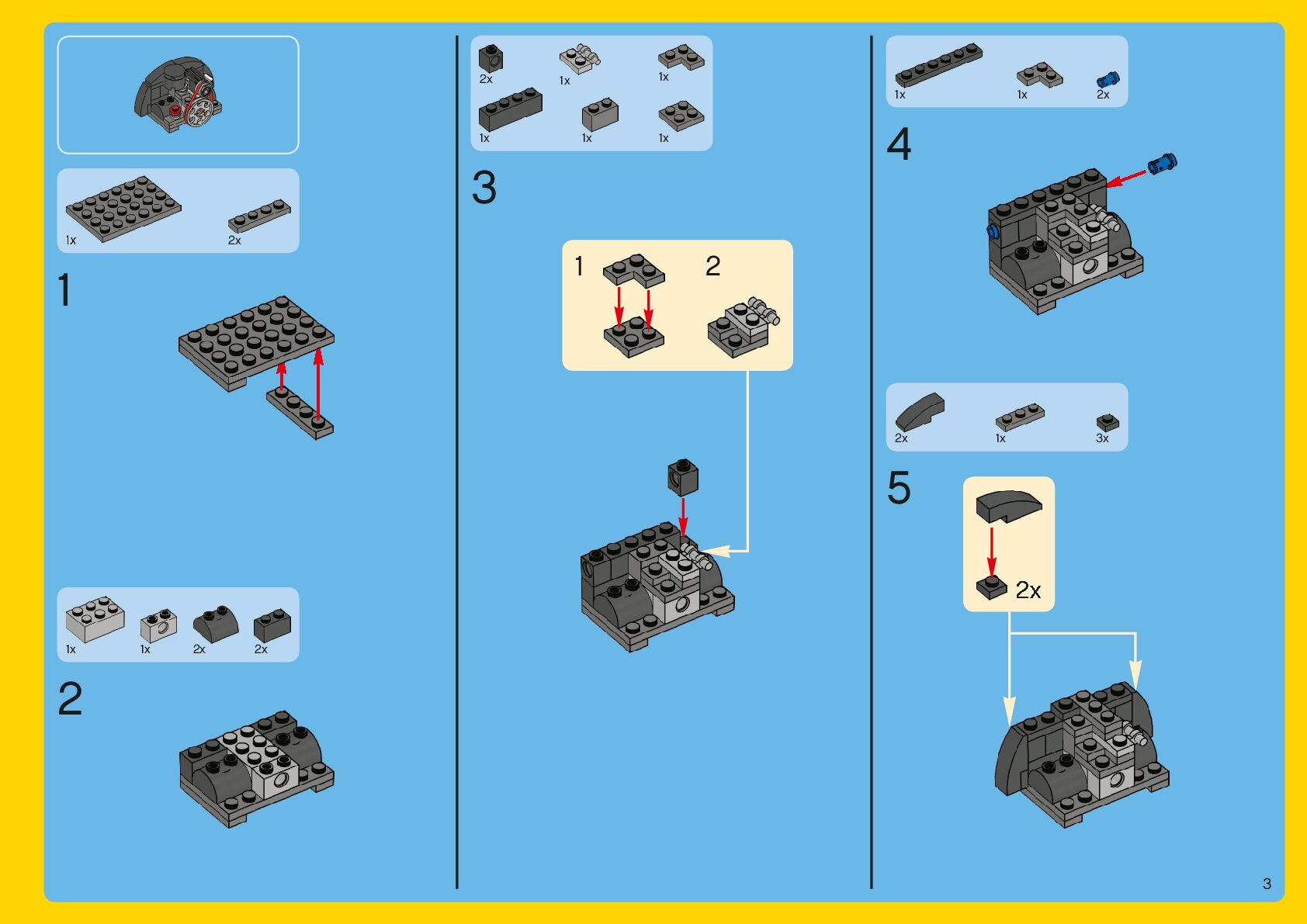 1x 2x

1

1x 1x 2x 2x

2

2x 1x 1x
1x 1x 1x

3

1 2

1x 1x 2x

4

2x 1x 3x

5

2x

3