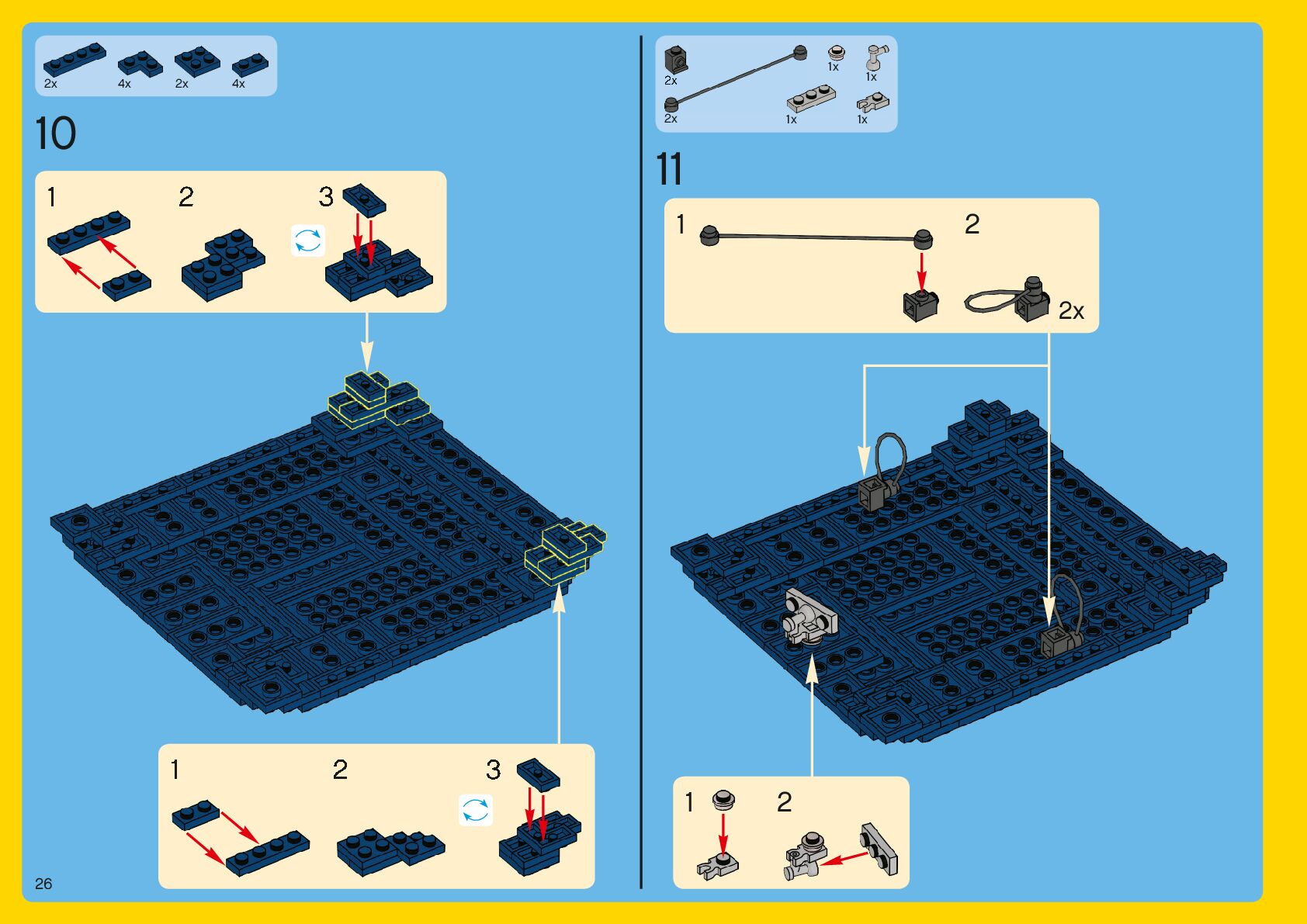 2x 4x 2x 4x

10

1 2 3

1 2 3

26

2x 1x 1x
2x 1x 1x

11

1 2

2x

1 2