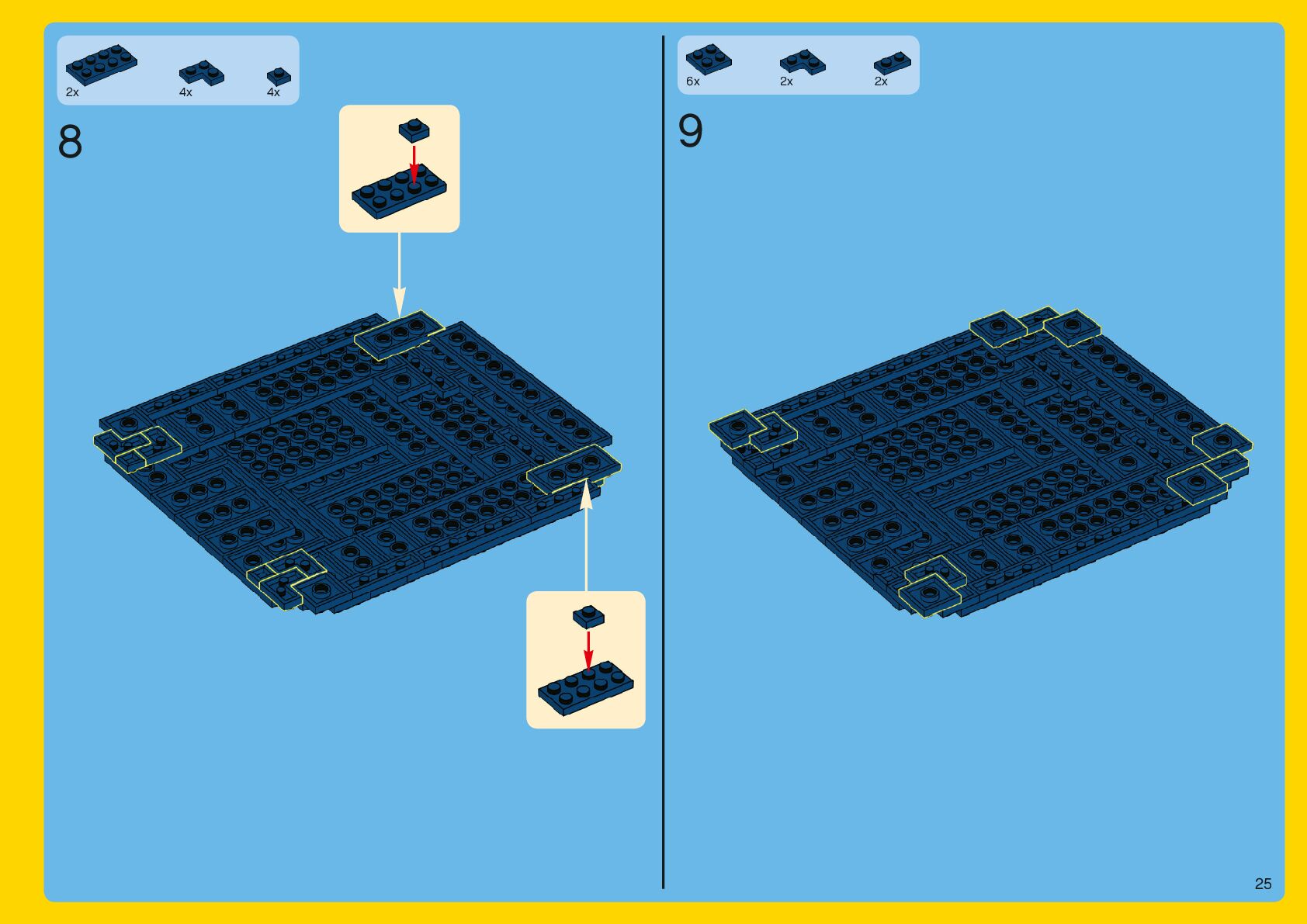 2x 4x 4x

8

6x 2x 2x

9

25