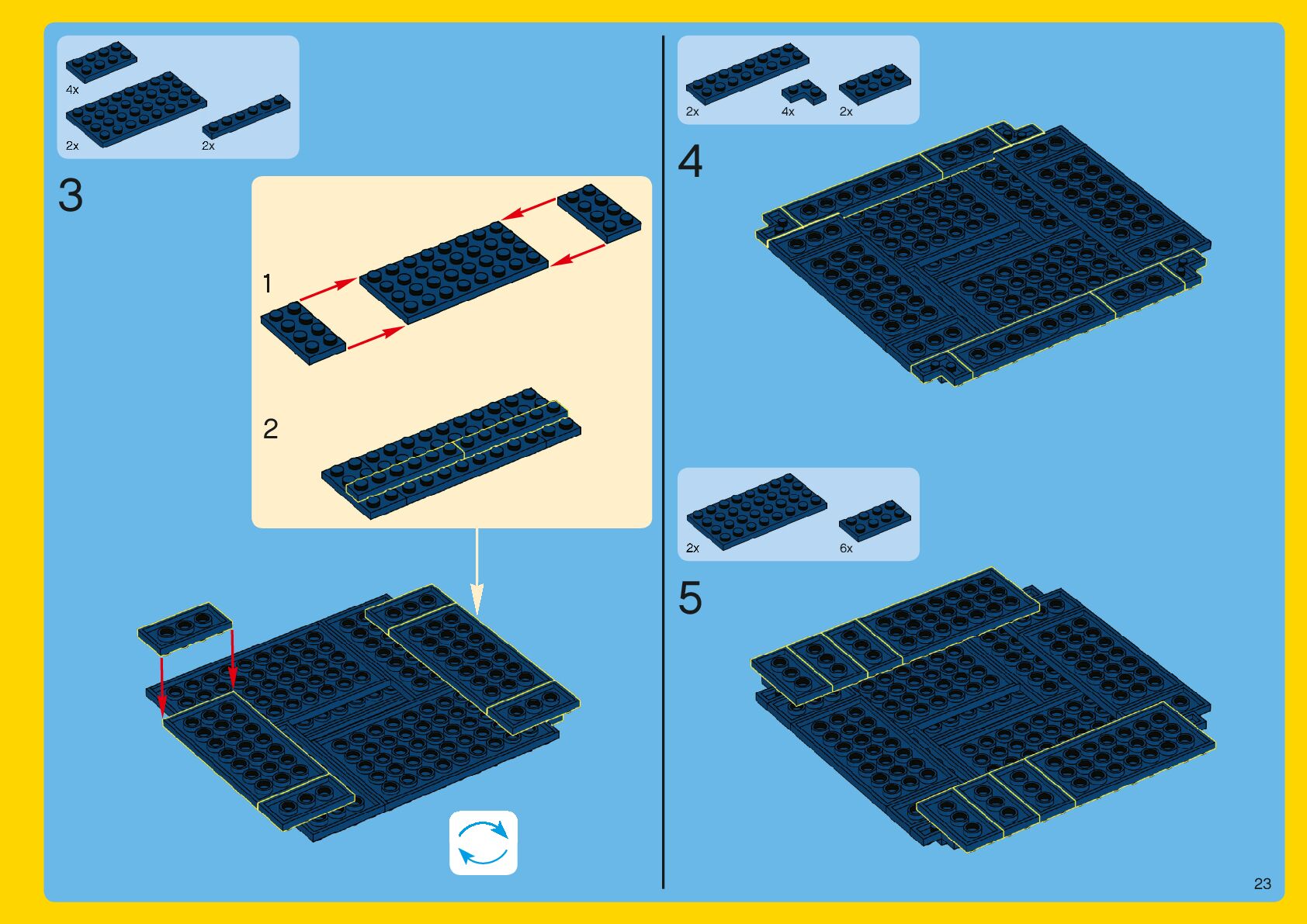 4x
2x
2x

3

1

2

2x
4x
2x

4

2x
6x

5

23