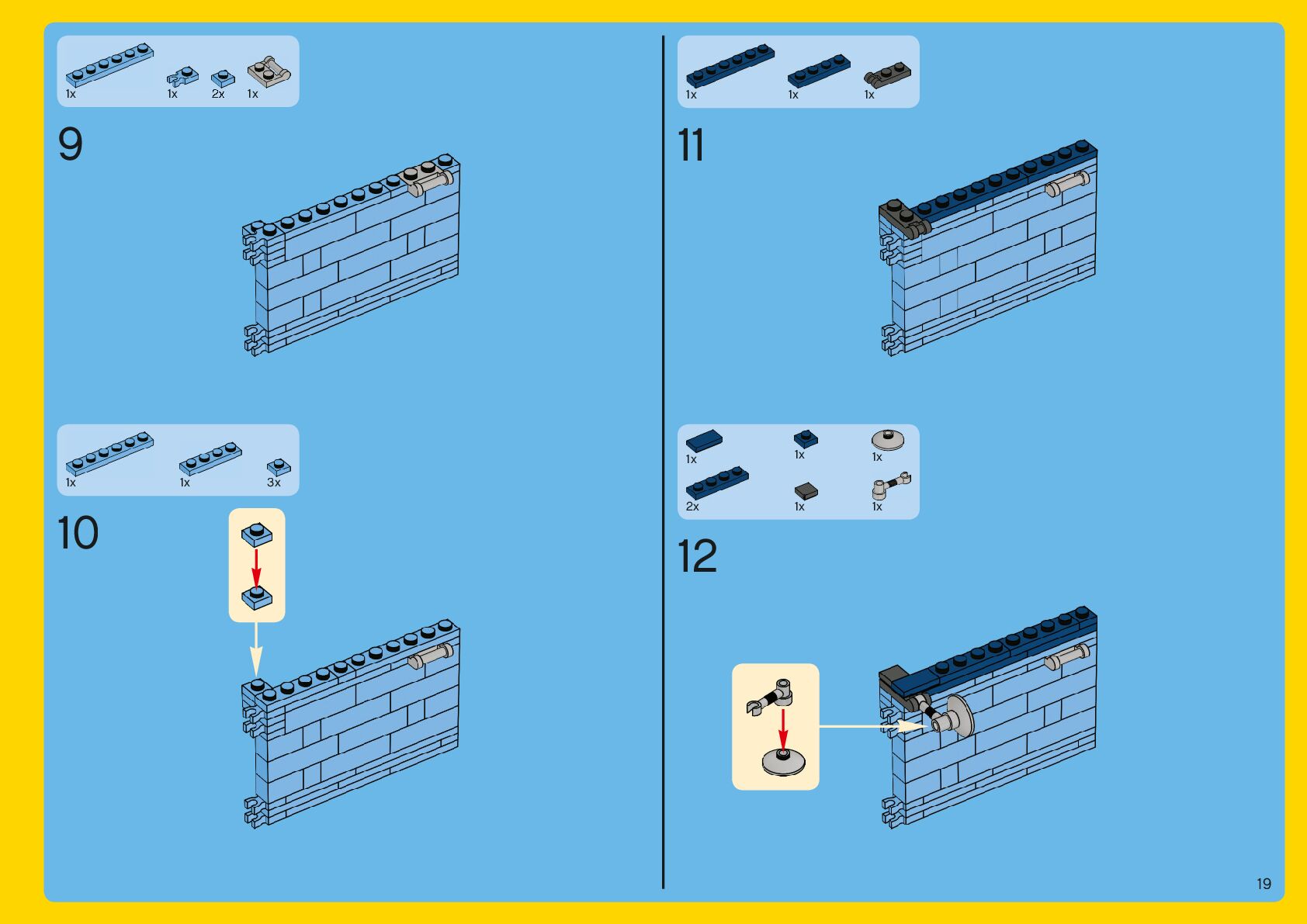 1x 1x 2x 1x

9

1x 1x 3x

10

1x 1x 1x

11

1x 1x 1x
2x 1x 1x

12

19