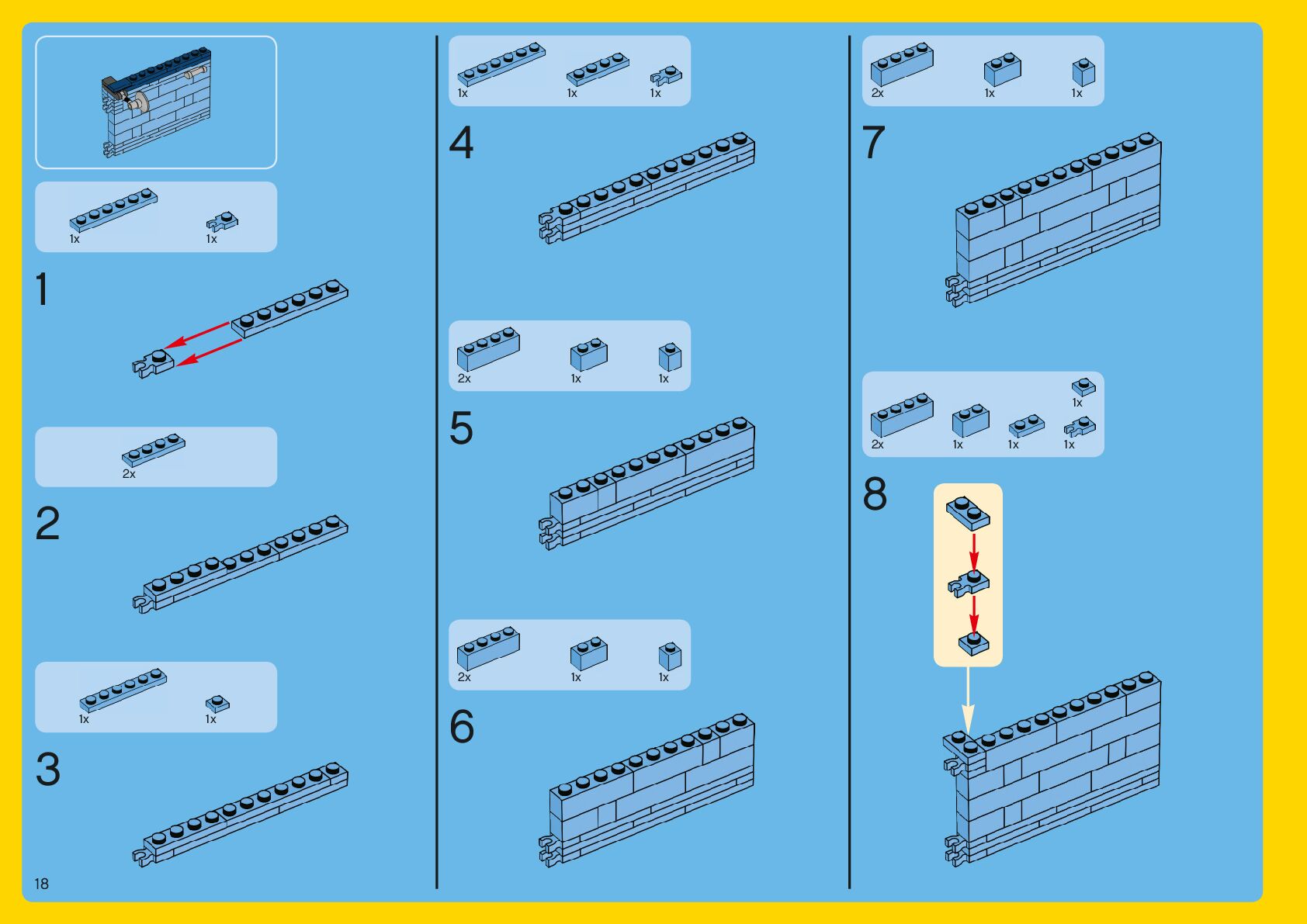 1x 1x

1

2x

2

1x 1x

3

18

1x 1x 1x

4

2x 1x 1x

5

2x 1x 1x

6

2x 1x 1x

7

1x
2x 1x 1x 1x

8