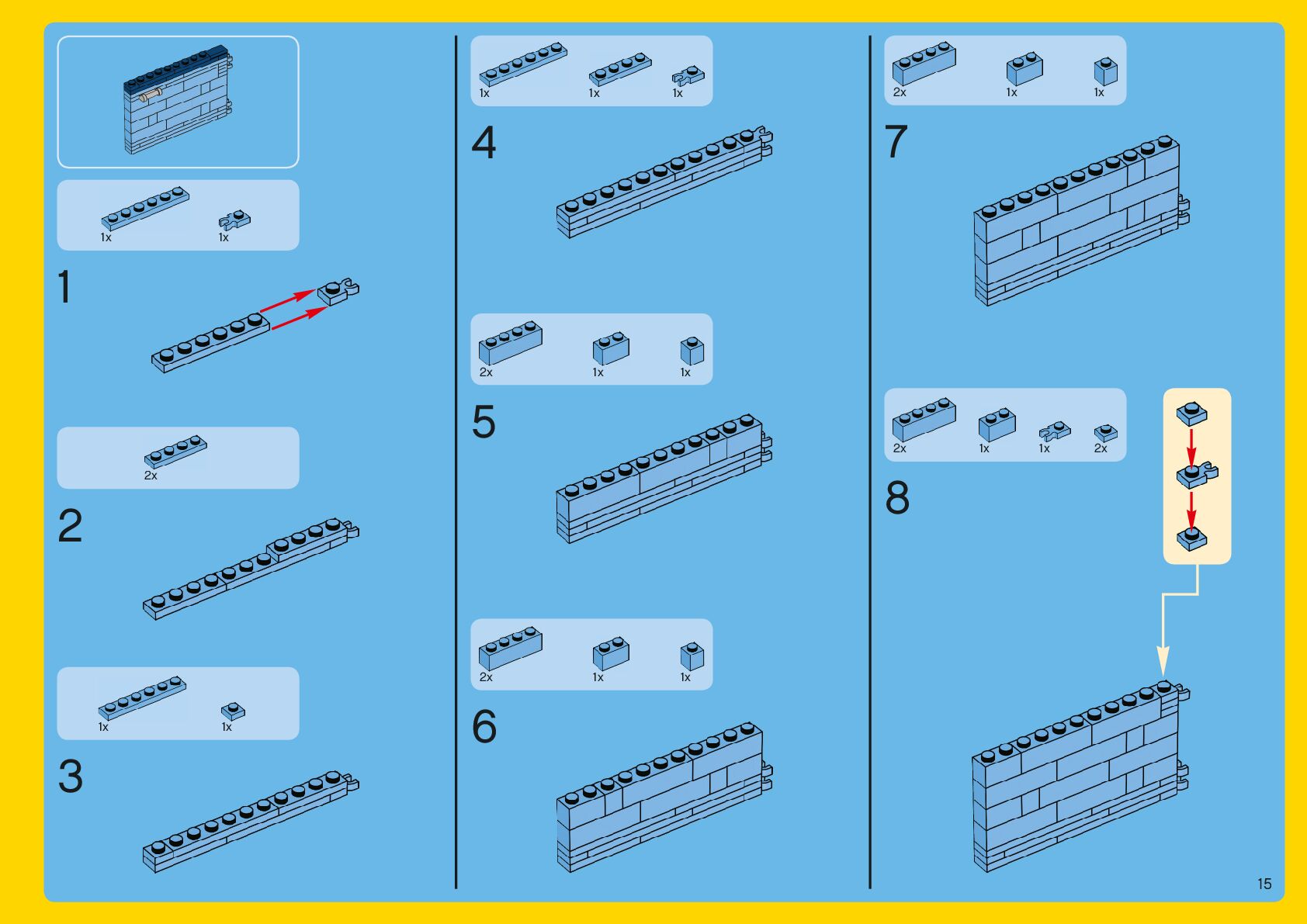 1x 1x

1

2x

2

1x 1x

3

1x 1x 1x

4

2x 1x 1x

5

2x 1x 1x

6

2x 1x 1x

7

2x 1x 1x 2x

8

15