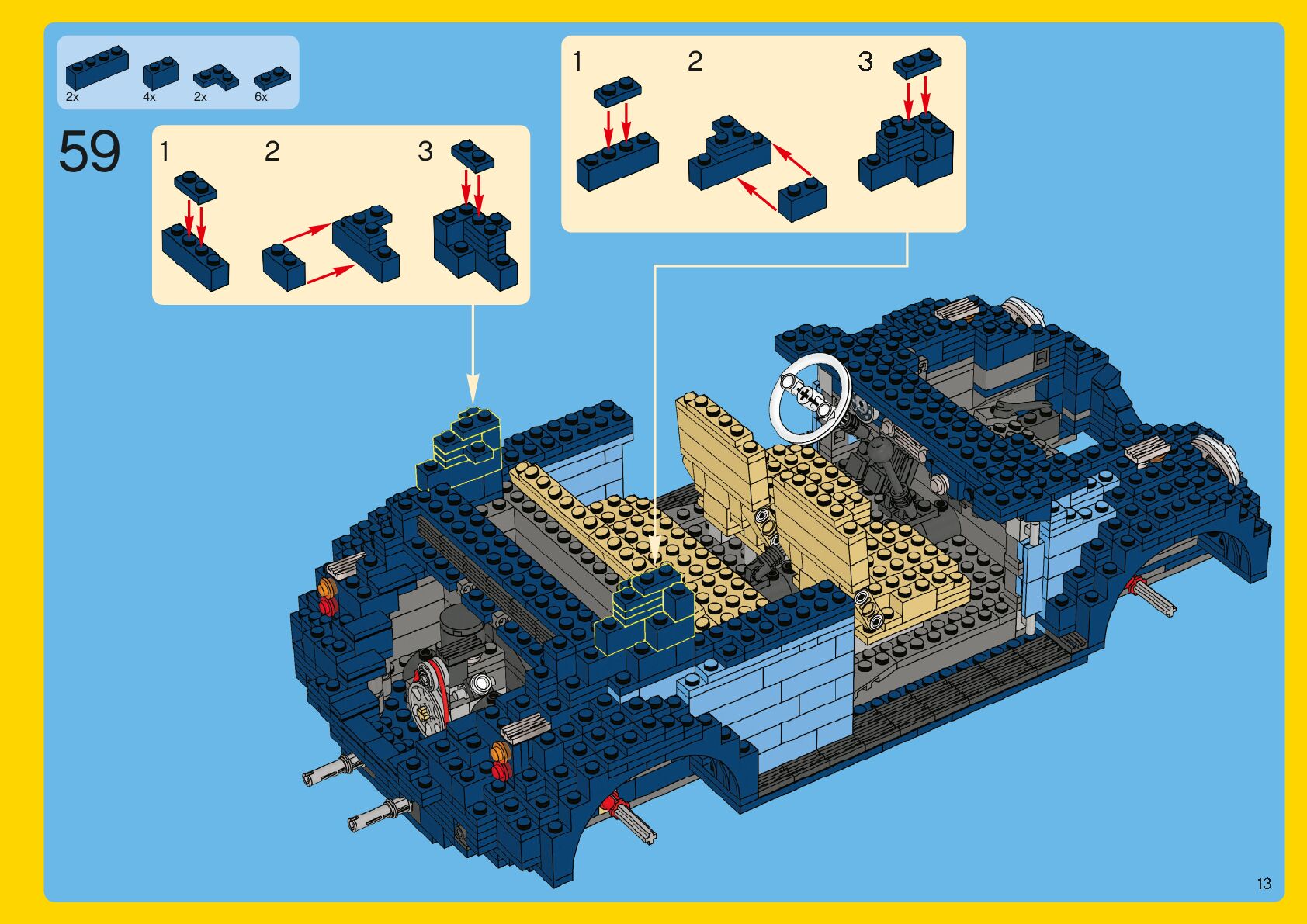 2x 4x 2x 6x

59

1 2 3

1 2 3

13