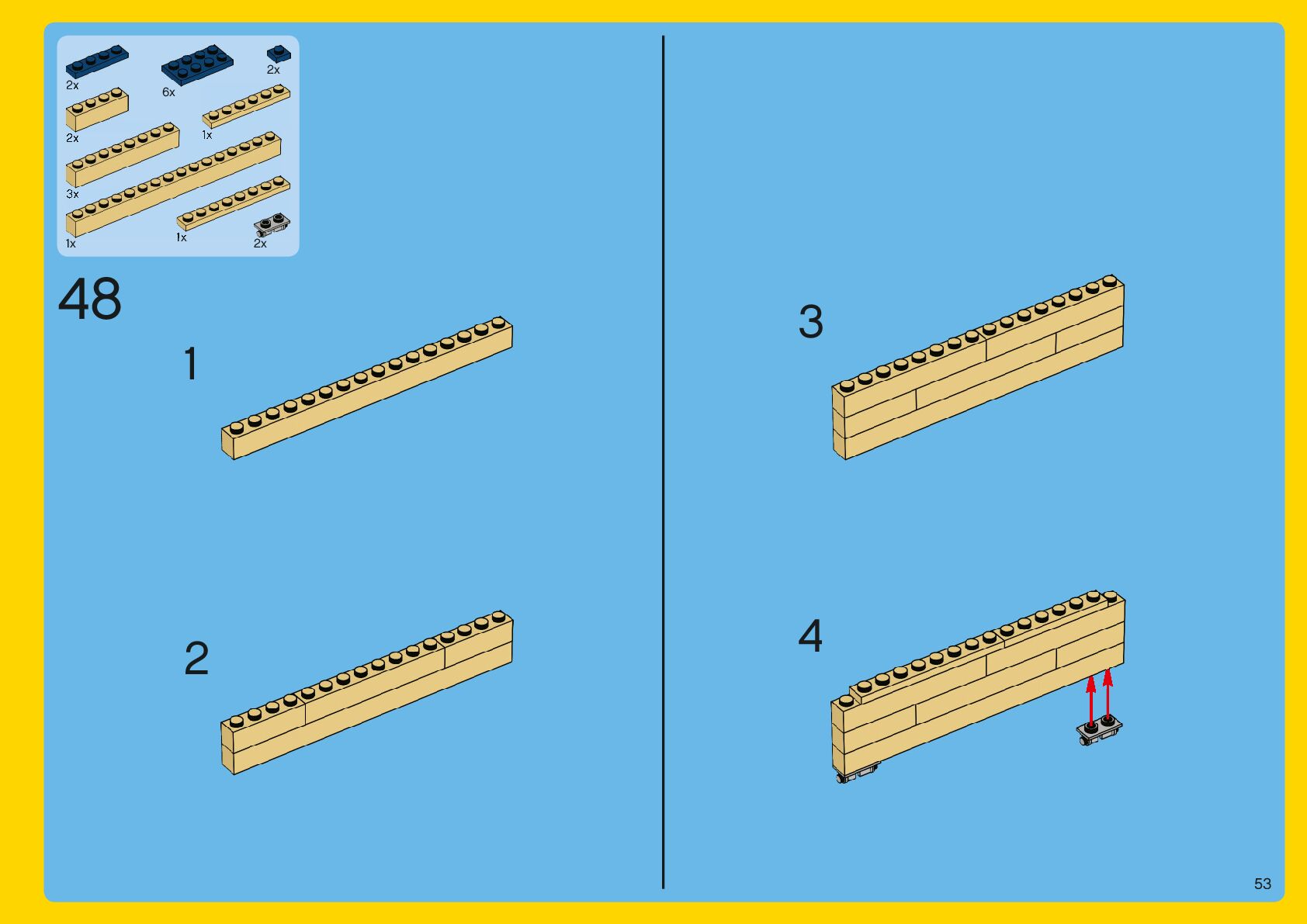 2x
6x
2x
2x
1x
3x
1x
1x
2x

48

1

2

3

4

53