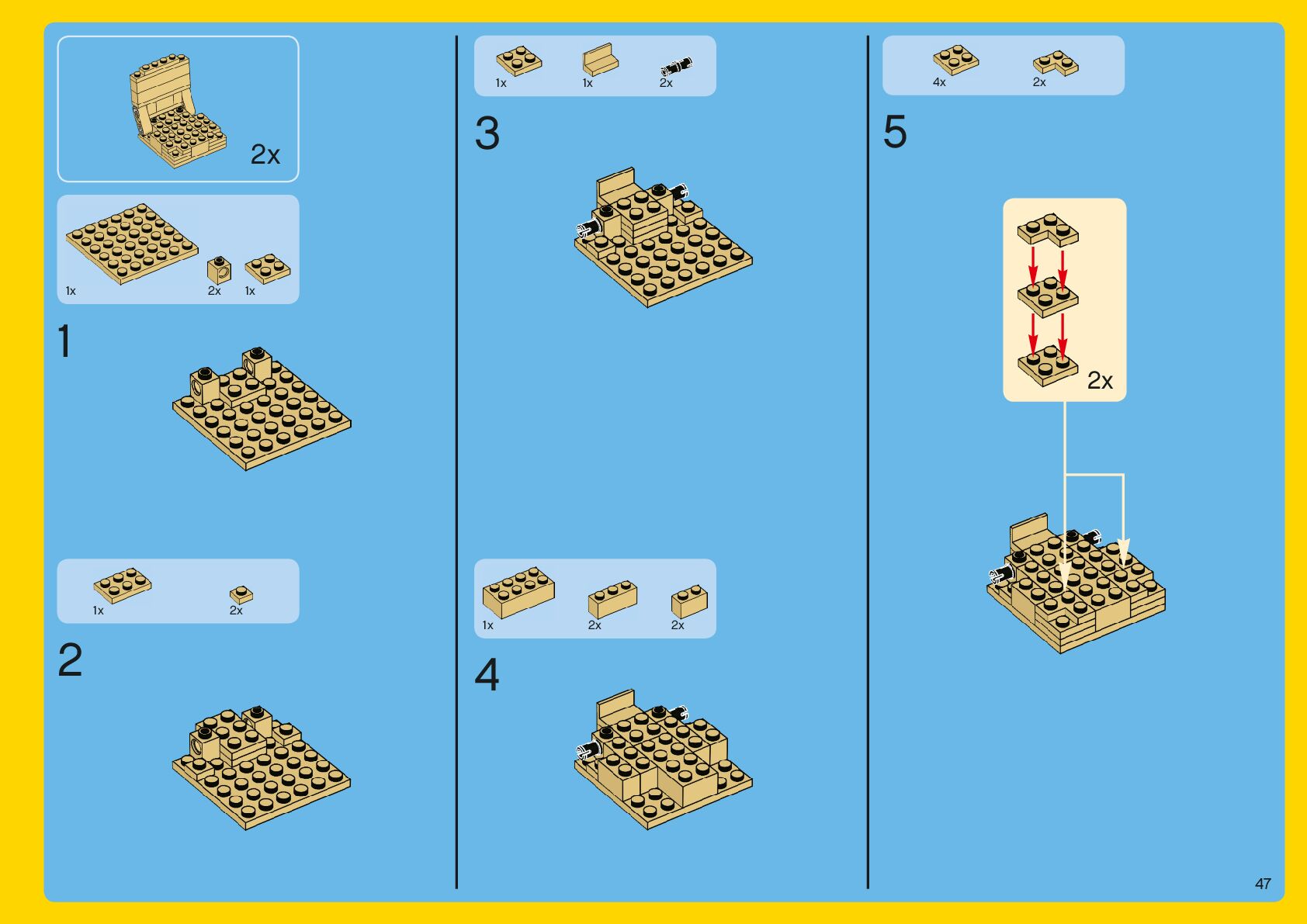 2x

1x 2x 1x

1

1x 2x

2

1x 1x 2x

3

1x 2x 2x

4

4x 2x

5

2x

47