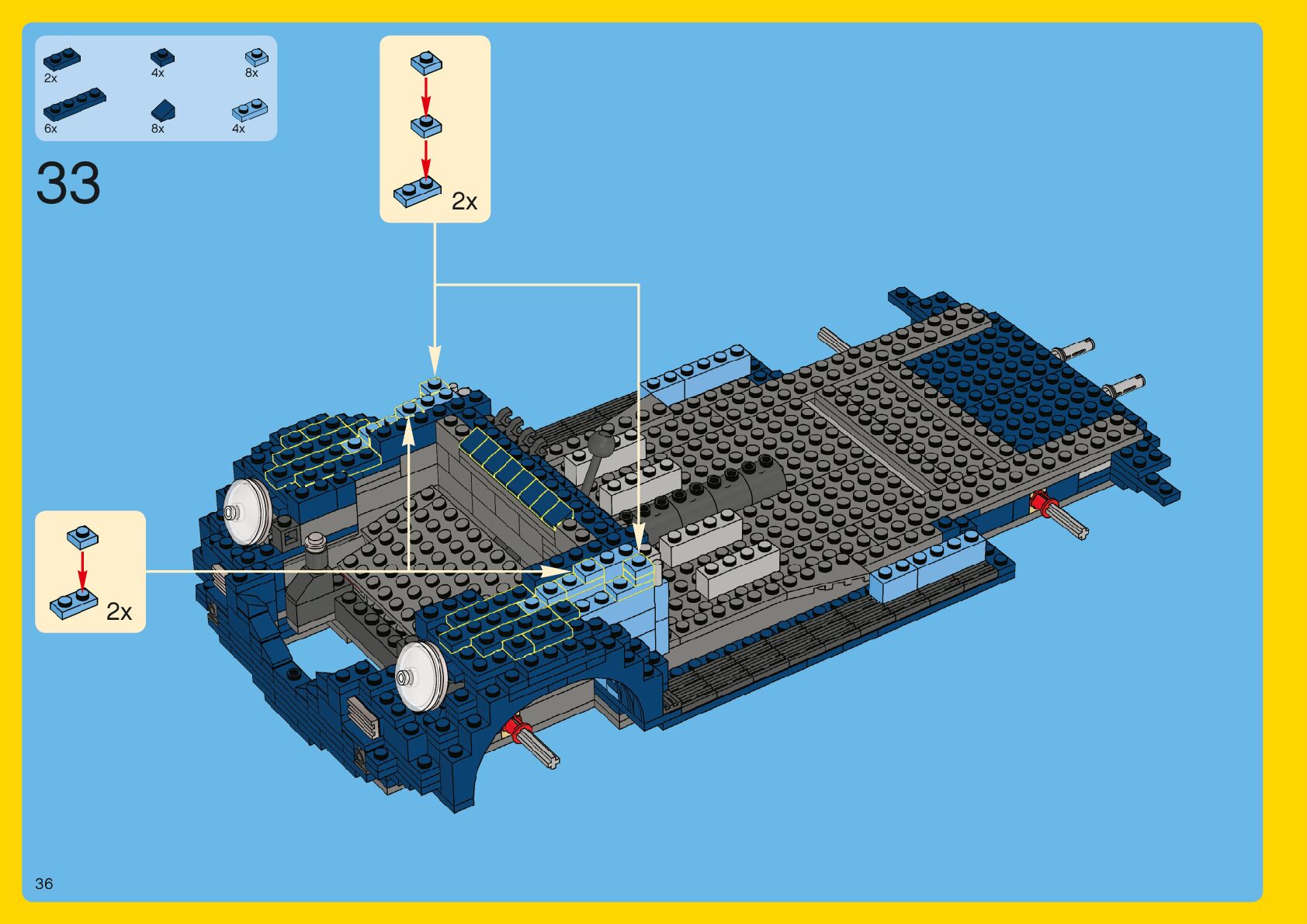 2x 4x 8x
6x 8x 4x

33

2x

2x

36