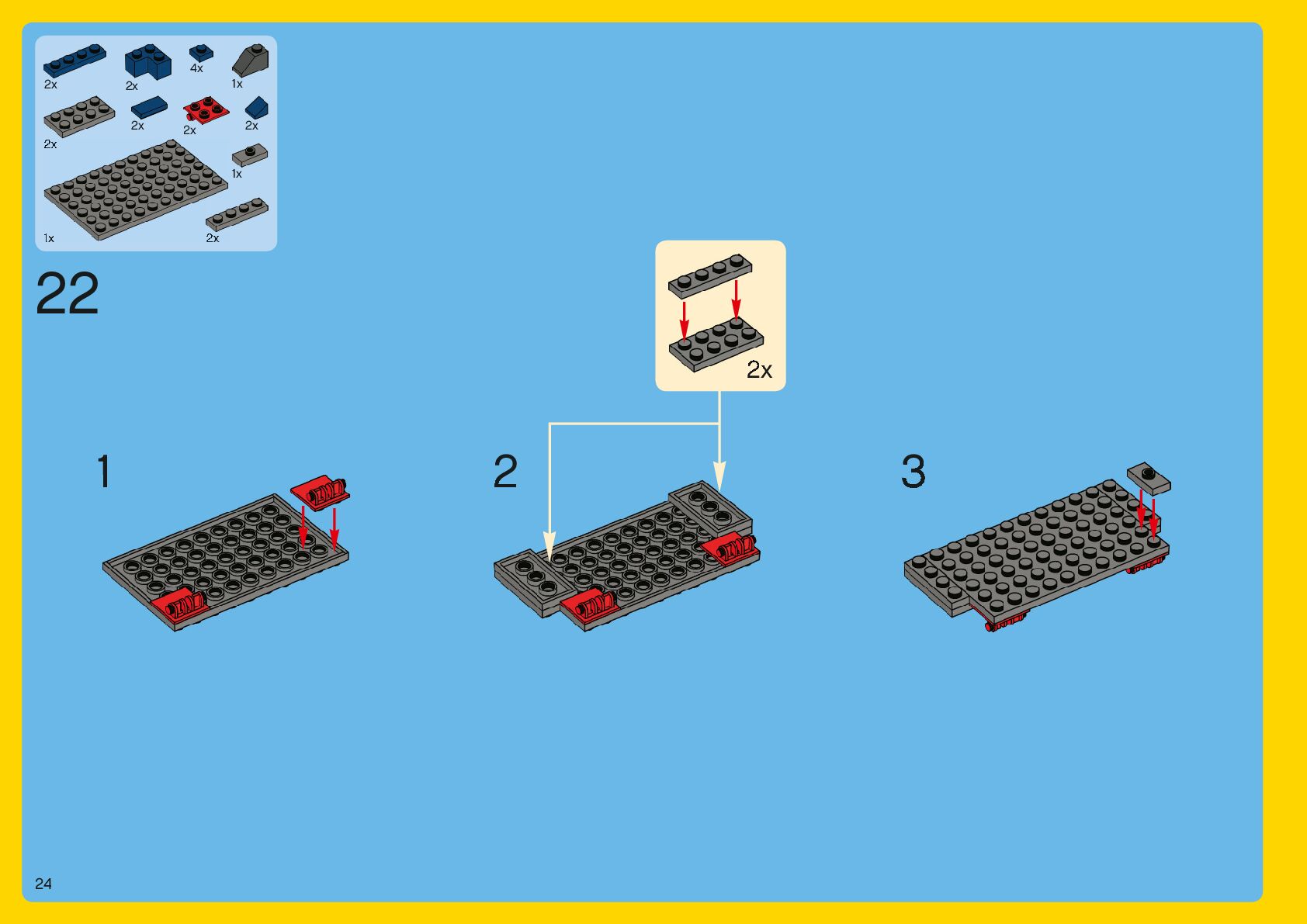 2x
2x
4x
1x
2x
2x
2x
2x
1x
1x
2x

22

2x

1

2

3

24