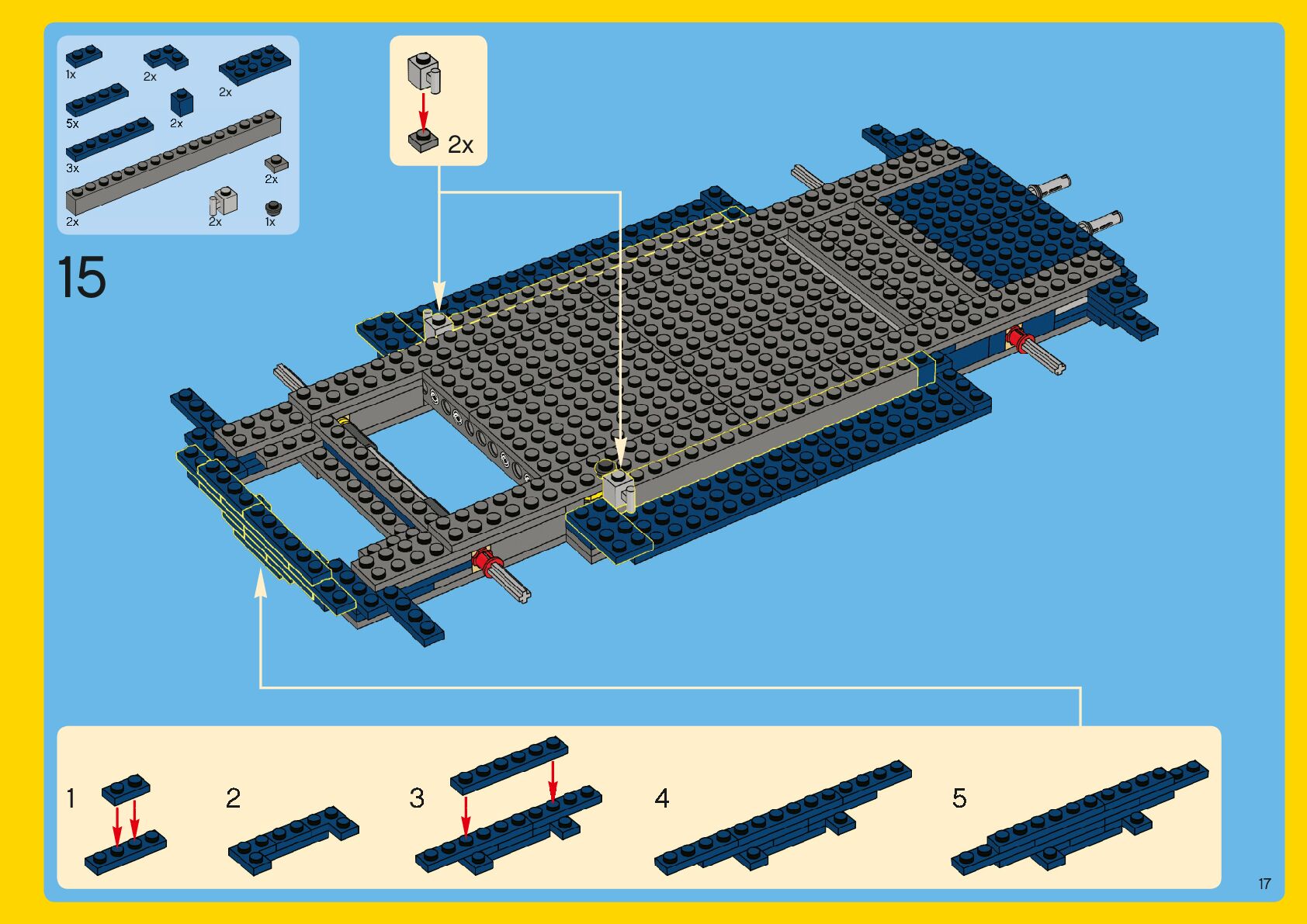 1x
2x
2x
5x
2x
3x
2x
2x
2x
1x

2x

15

1
2
3
4
5

17