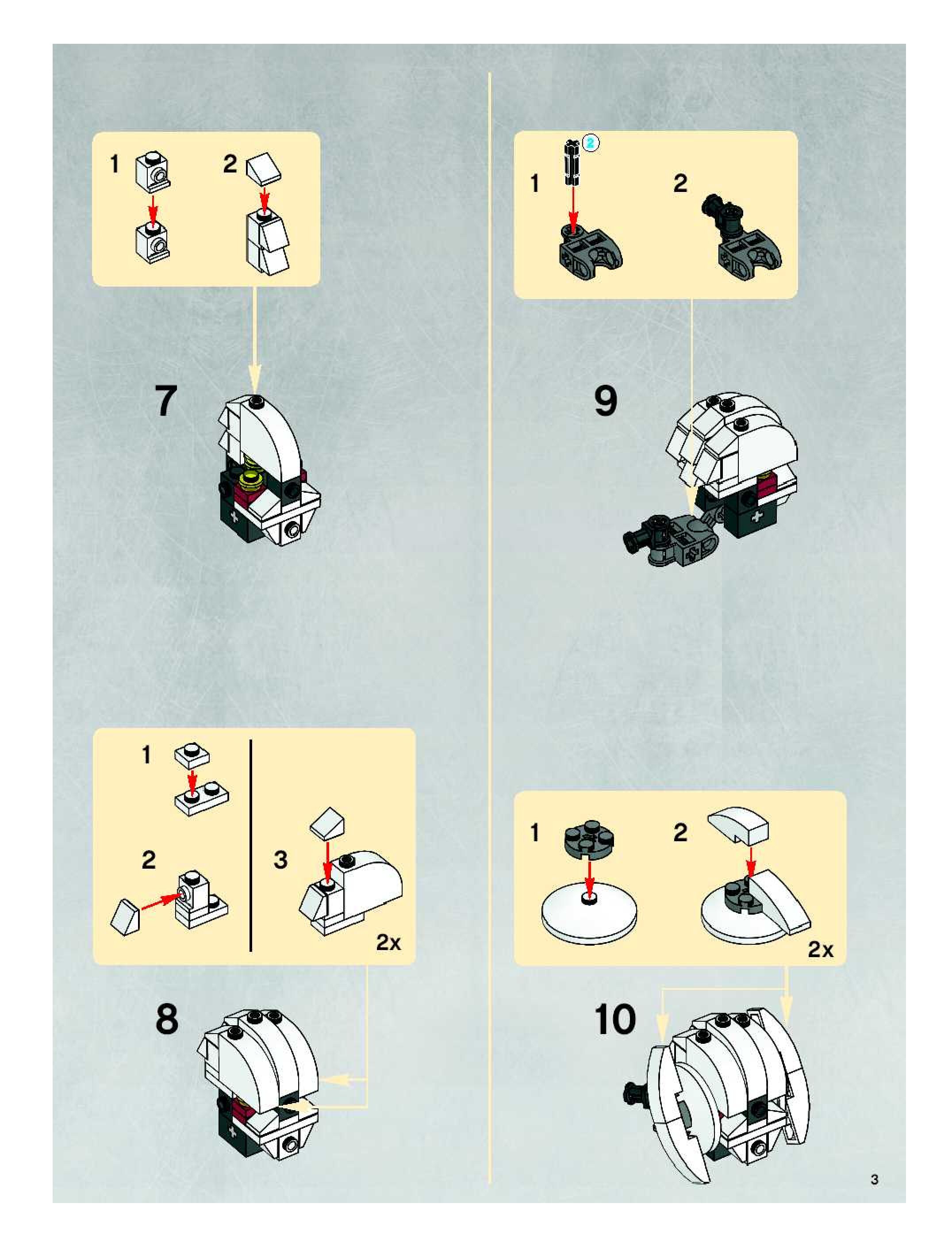 1
2

7

1
2
3
2x

8

2
1
2

9

1
2
2x

10

3